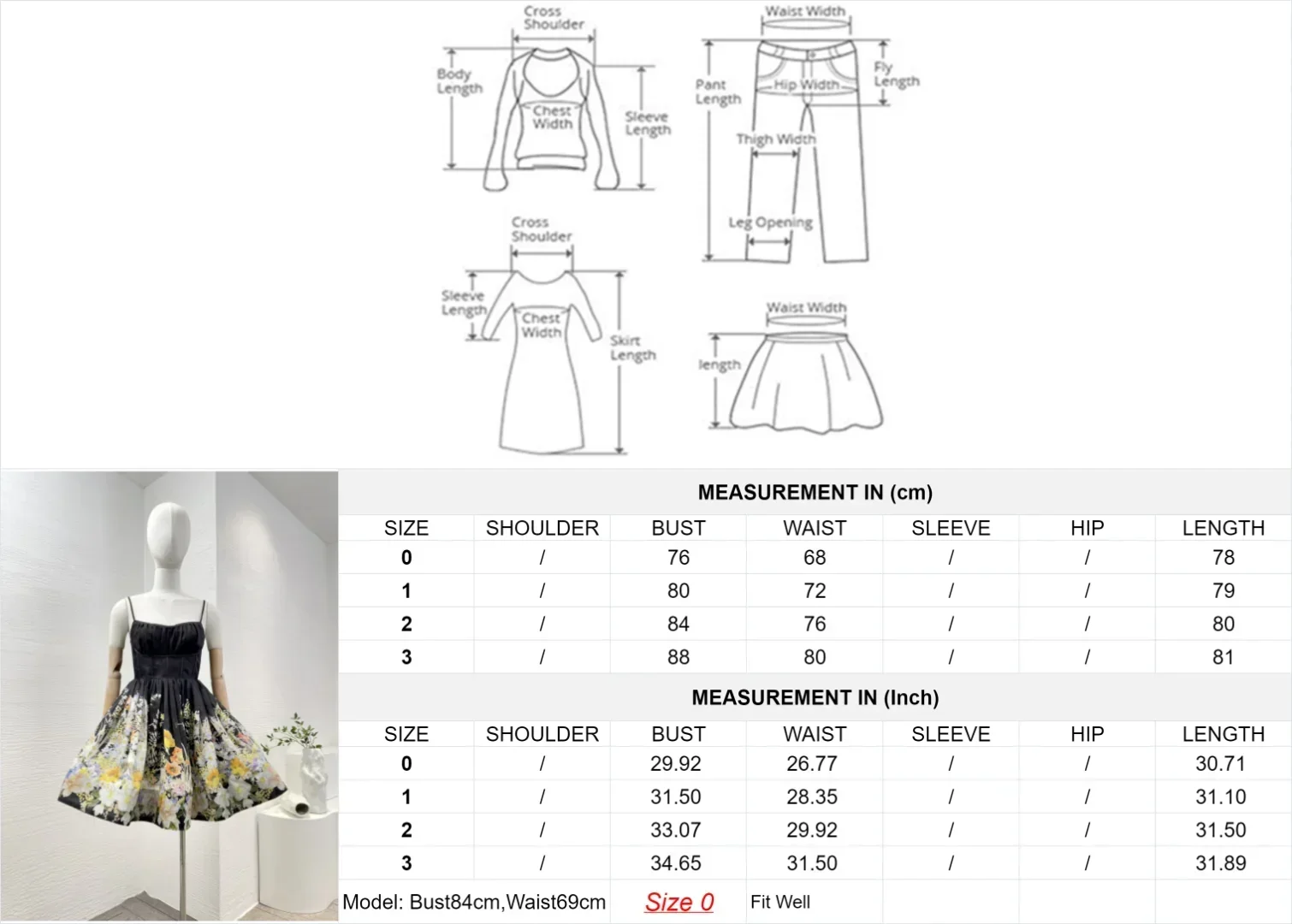 Cross Shoulder
Body Length
Chest Width
Sleeve Length

Waist Width
Pant Length
Hip Width
Fly Length
Thigh Width
Leg Opening

Cross Shoulder
Sleeve Length
Chest Width
Skirt Length

Waist Width
length

MEASUREMENT IN (cm)

| SIZE | SHOULDER | BUST | WAIST | SLEEVE | HIP | LENGTH |
|---|---|---|---|---|---|---|
| 0 | / | 76 | 68 | / | / | 78 |
| 1 | / | 80 | 72 | / | / | 79 |
| 2 | / | 84 | 76 | / | / | 80 |
| 3 | / | 88 | 80 | / | / | 81 |

MEASUREMENT IN (Inch)

| SIZE | SHOULDER | BUST | WAIST | SLEEVE | HIP | LENGTH |
|---|---|---|---|---|---|---|
| 0 | / | 29.92 | 26.77 | / | / | 30.71 |
| 1 | / | 31.50 | 28.35 | / | / | 31.10 |
| 2 | / | 33.07 | 29.92 | / | / | 31.50 |
| 3 | / | 34.65 | 31.50 | / | / | 31.89 |

Model: Bust84cm,Waist69cm Size 0 Fit Well