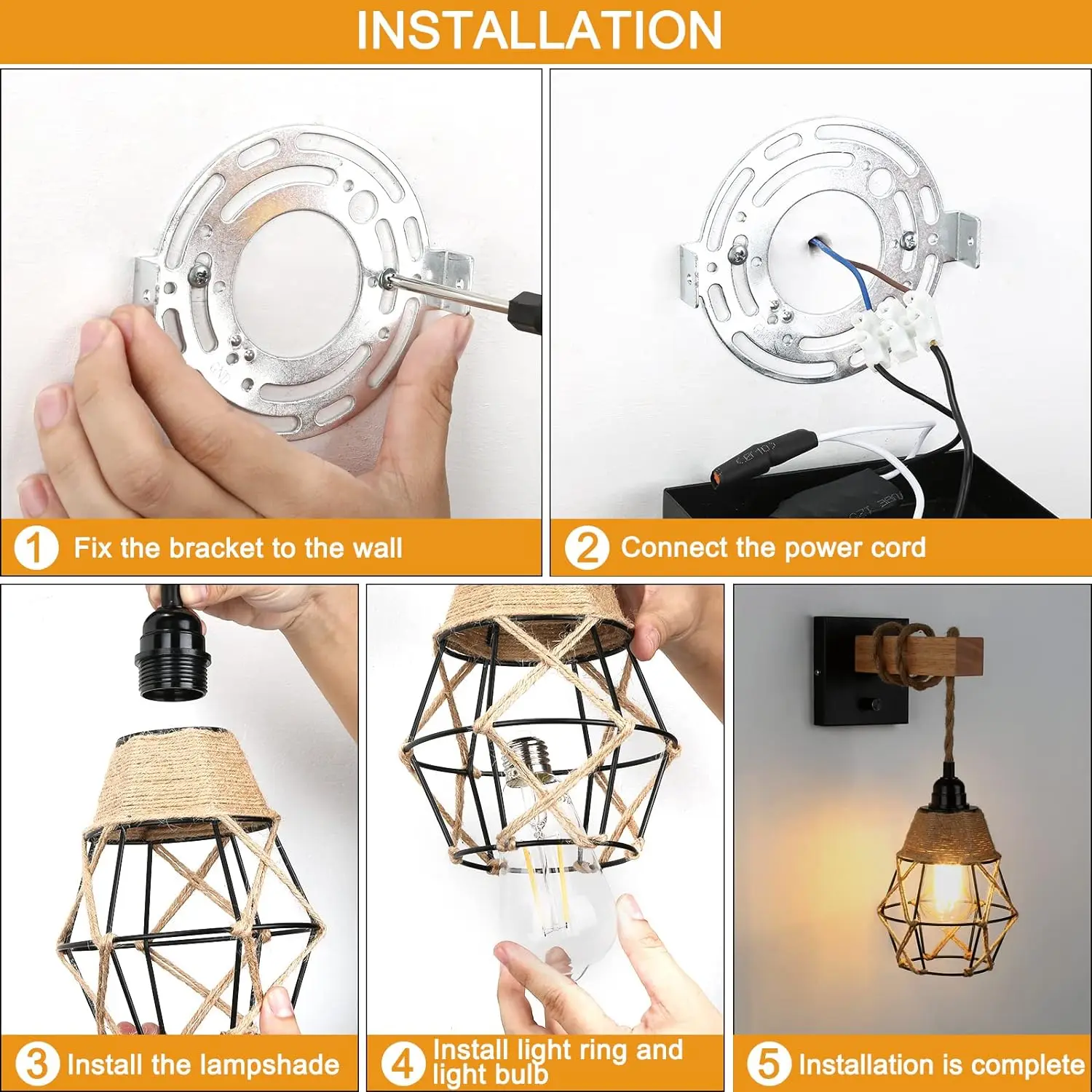 INSTALLATION

1 Fix the bracket to the wall

2 Connect the power cord

3 Install the lampshade

4 Install light ring and light bulb

5 Installation is complete