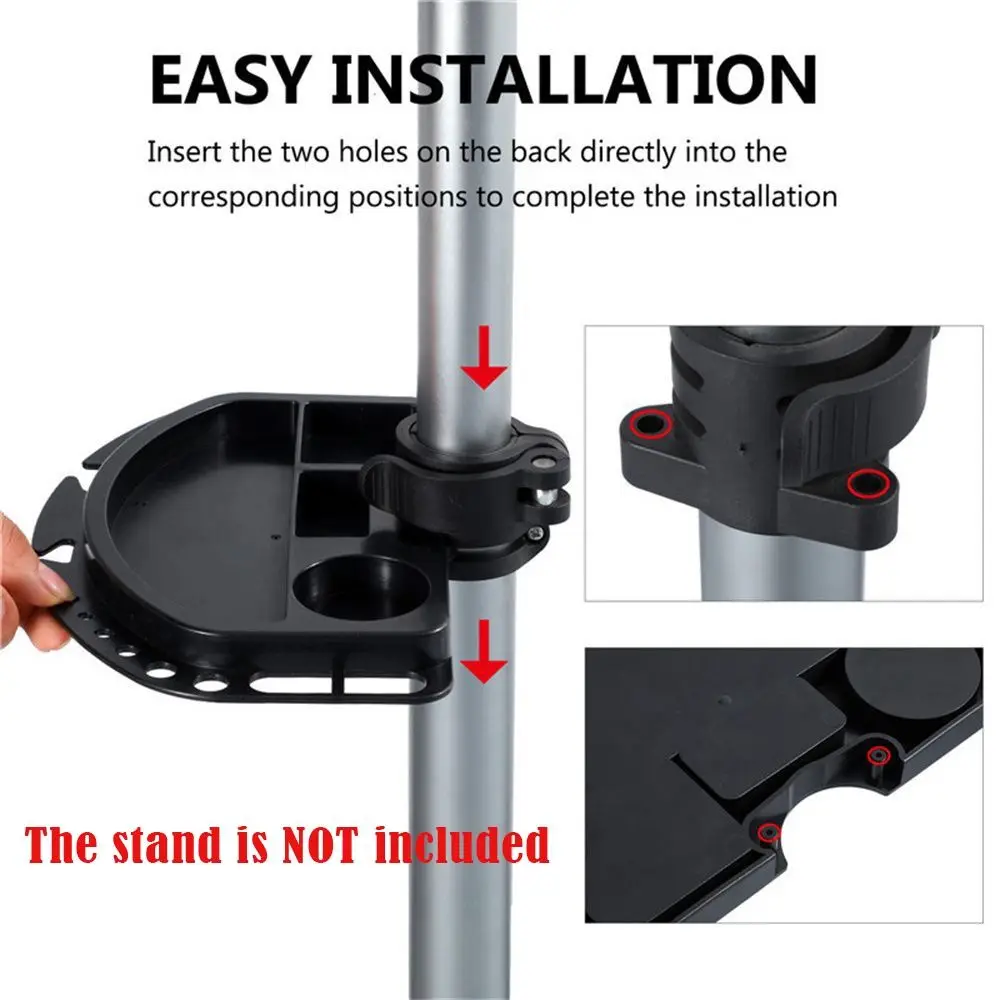 EASY INSTALLATION

Insert the two holes on the back directly into the corresponding positions to complete the installation

The stand is NOT included