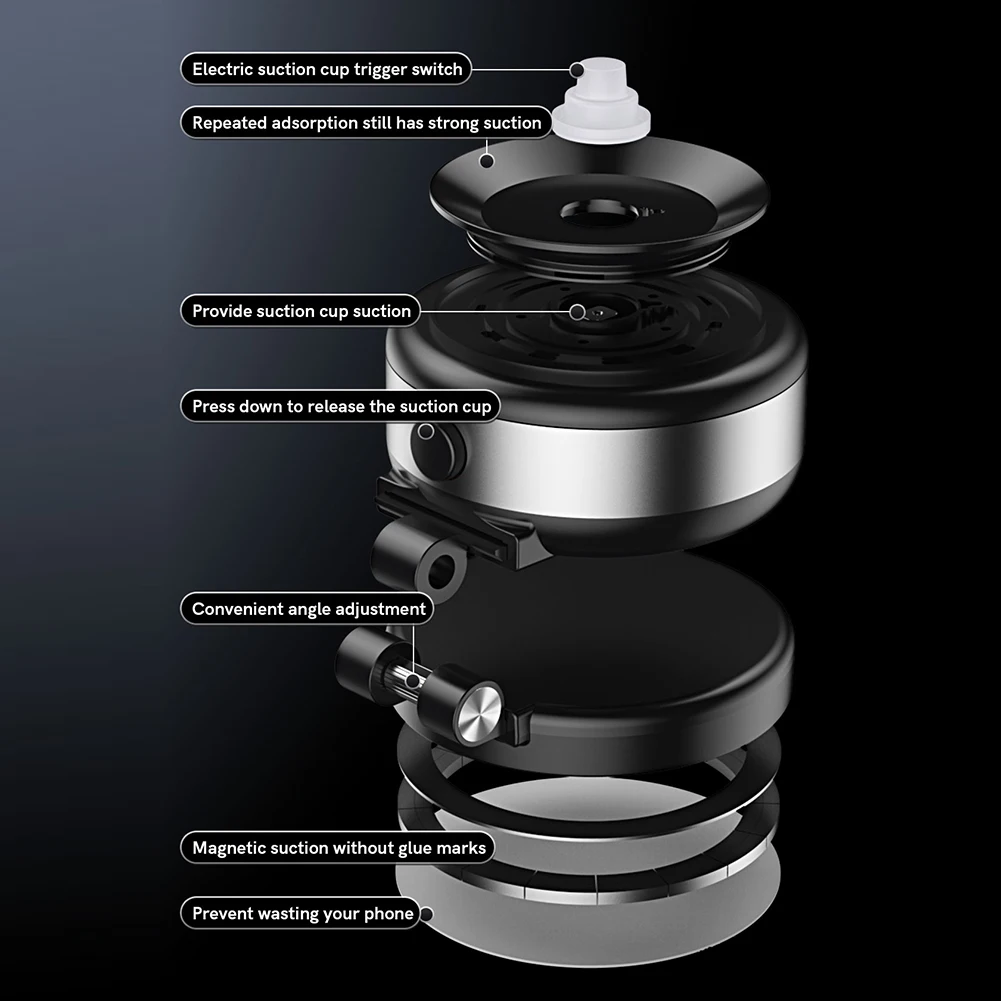 Electric suction cup trigger switch

Repeated adsorption still has strong suction

Provide suction cup suction

Press down to release the suction cup

Convenient angle adjustment

Magnetic suction without glue marks

Prevent wasting your phone