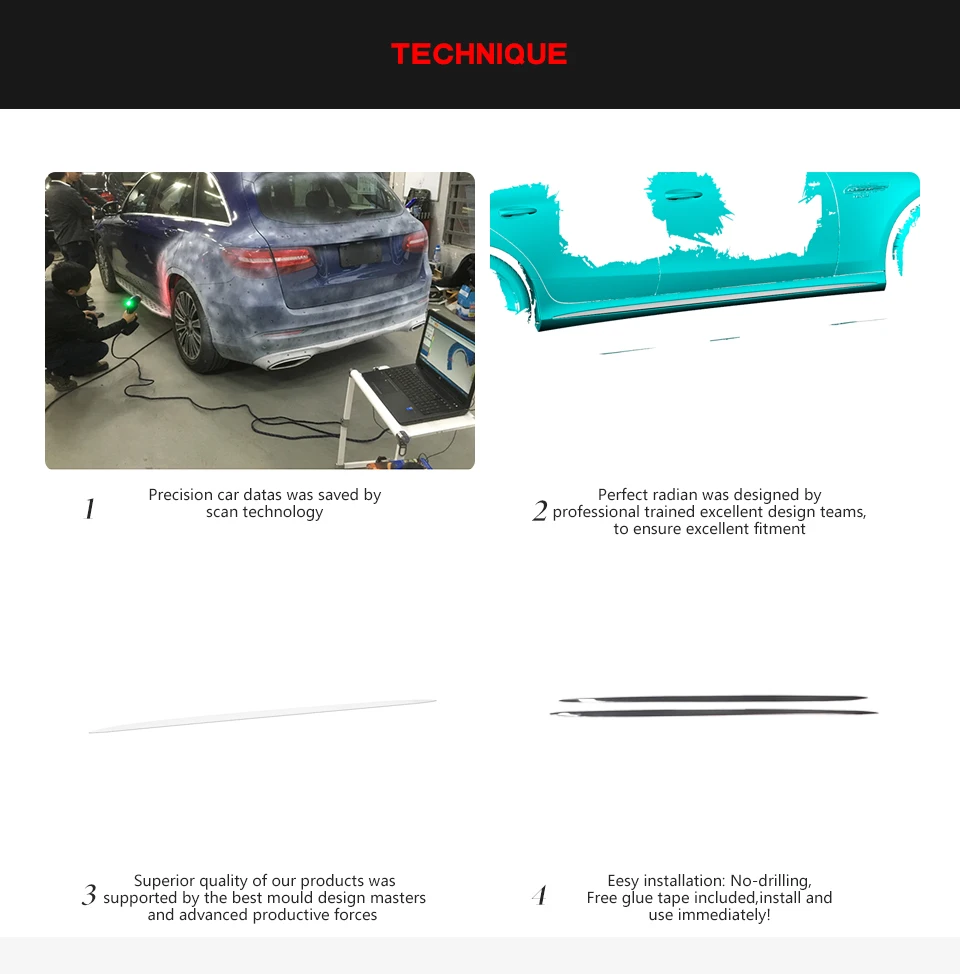 TECHNIQUE

1 Precision car datas was saved by scan technology

2 Perfect radian was designed by professional trained excellent design teams, to ensure excellent fitment

3 Superior quality of our products was supported by the best mould design masters and advanced productive forces

4 Eesy installation: No-drilling, Free glue tape included,install and use immediately!