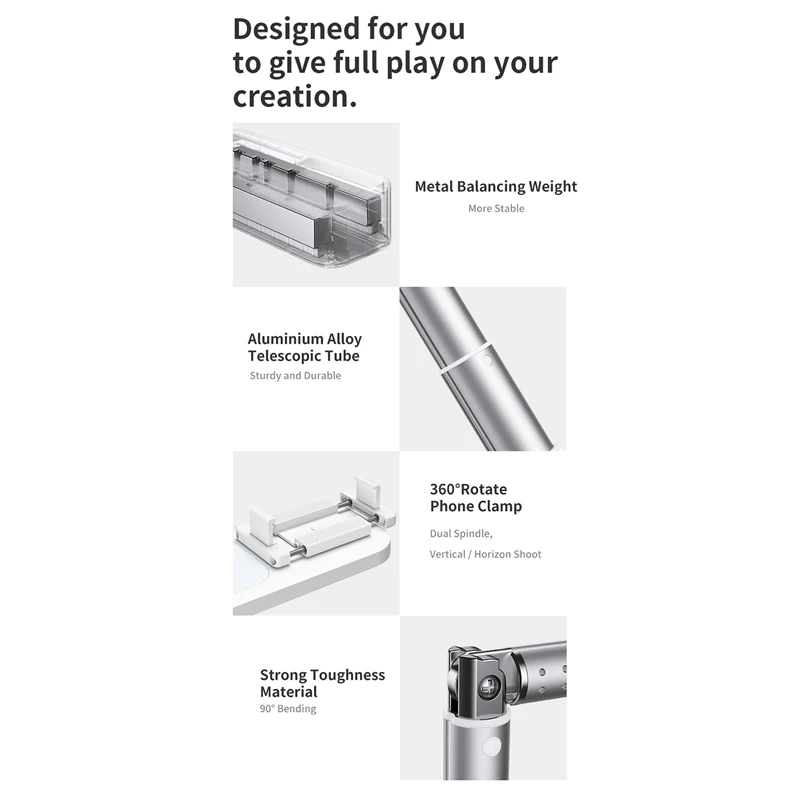 Designed for you to give full play on your creation.

Metal Balancing Weight

More Stable

Aluminium Alloy Telescopic Tube

Sturdy and Durable

360°Rotate Phone Clamp

Dual Spindle,

Vertical / Horizon Shoot

Strong Toughness Material

90° Bending