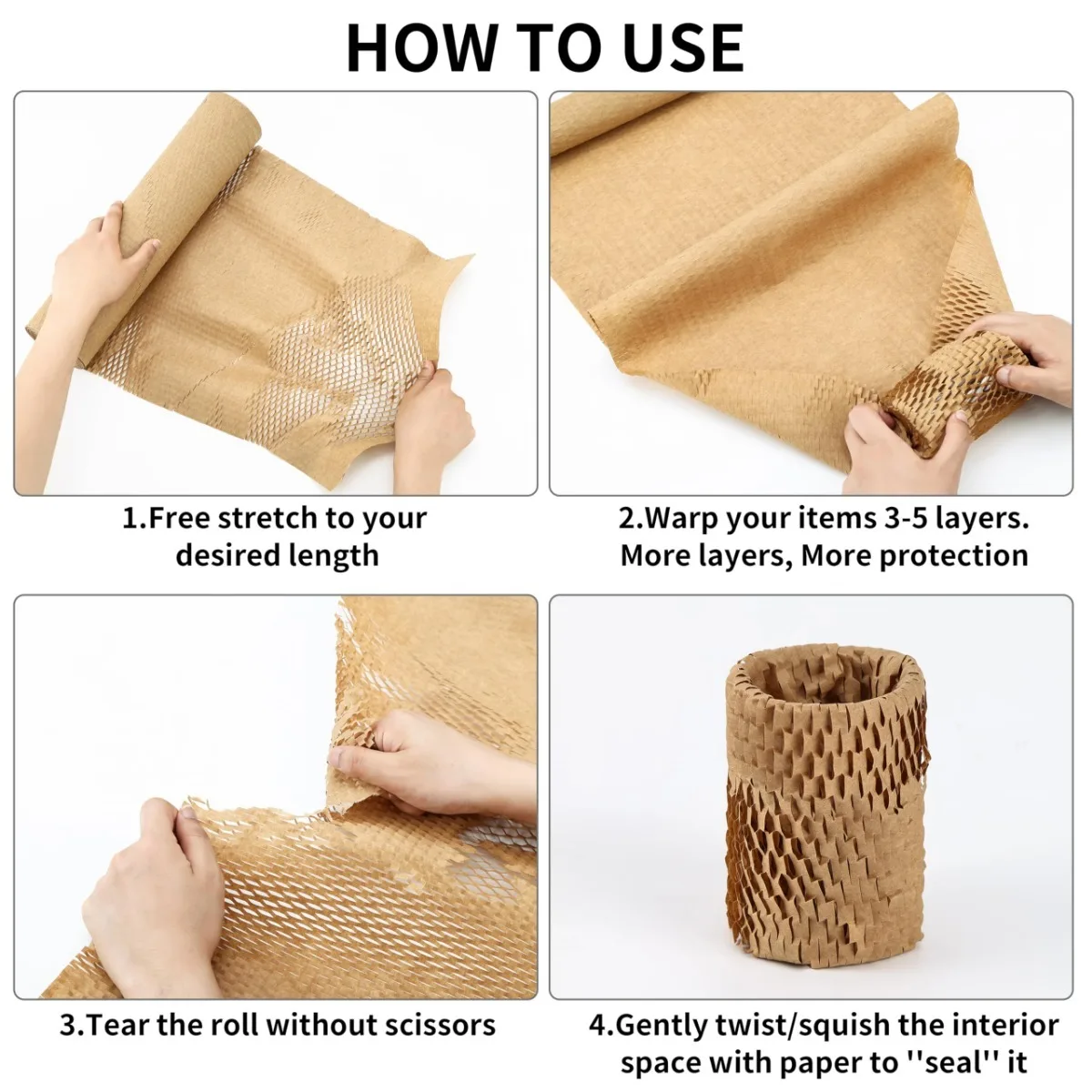 HOW TO USE

1.Free stretch to your desired length

2.Warp your items 3-5 layers. More layers, More protection

3.Tear the roll without scissors

4.Gently twist/squish the interior space with paper to ''seal'' it