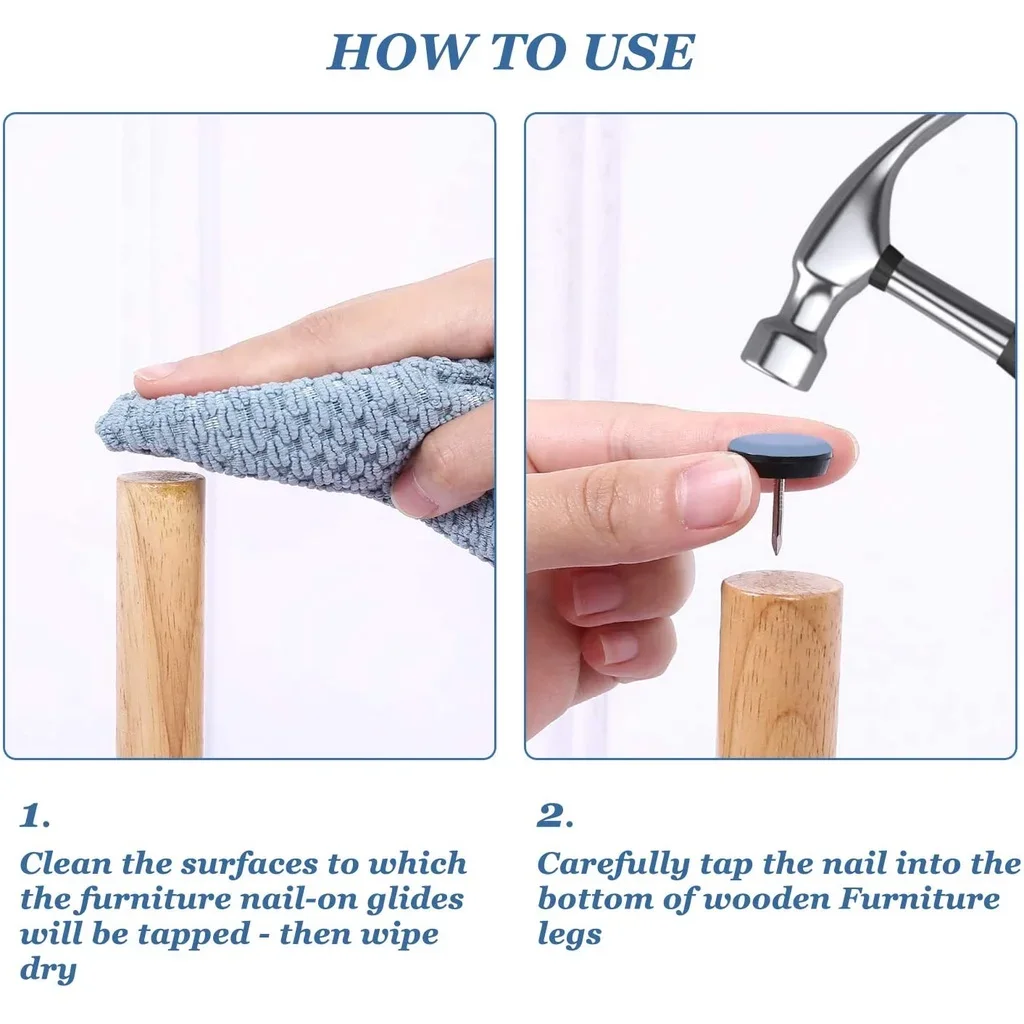 HOW TO USE

1.

Clean the surfaces to which the furniture nail-on glides will be tapped - then wipe dry

2.

Carefully tap the nail into the bottom of wooden Furniture legs