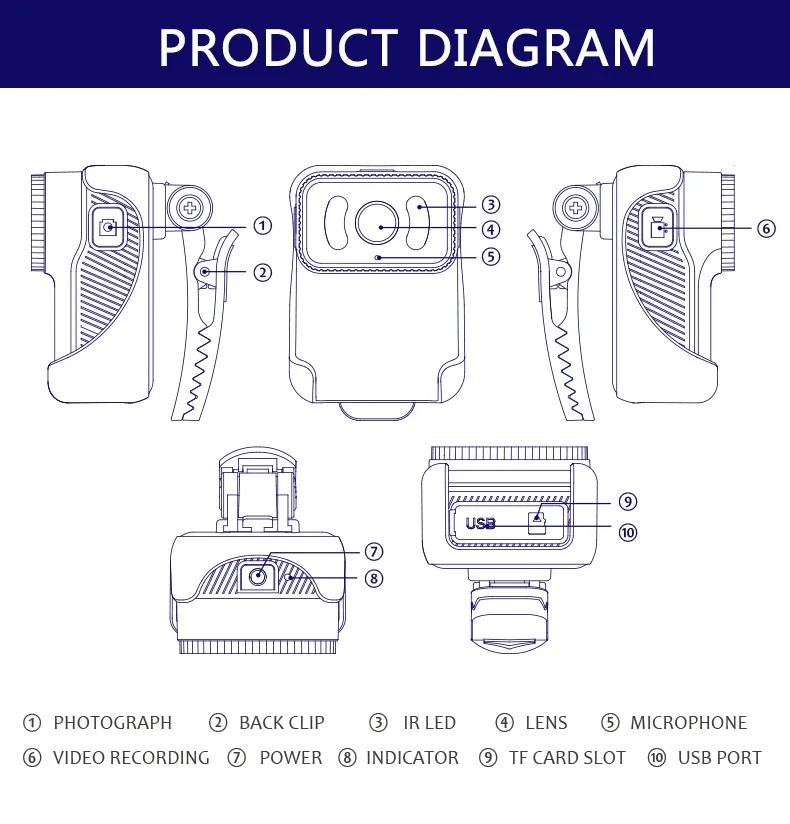 PRODUCT DIAGRAM

①
②
③
④
⑤
⑥
⑦
⑧
USB
⑨
⑩

① PHOTOGRAPH ② BACK CLIP ③ IR LED ④ LENS ⑤ MICROPHONE
⑥ VIDEO RECORDING ⑦ POWER ⑧ INDICATOR ⑨ TF CARD SLOT ⑩ USB PORT