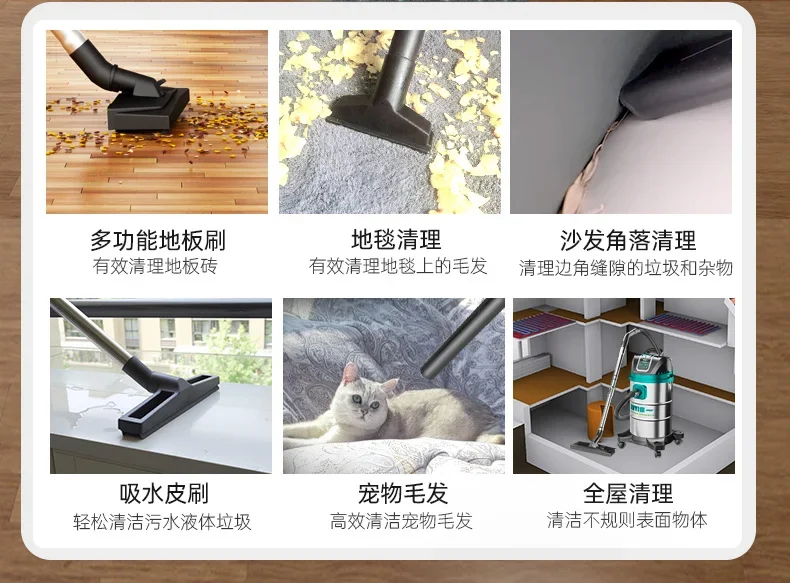 多功能地板刷
有效清理地板砖

地毯清理
有效清理地毯上的毛发

沙发角落清理
清理边角缝隙的垃圾和杂物

吸水皮刷
轻松清洁污水液体垃圾

宠物毛发
高效清洁宠物毛发

全屋清理
清洁不规则表面物体