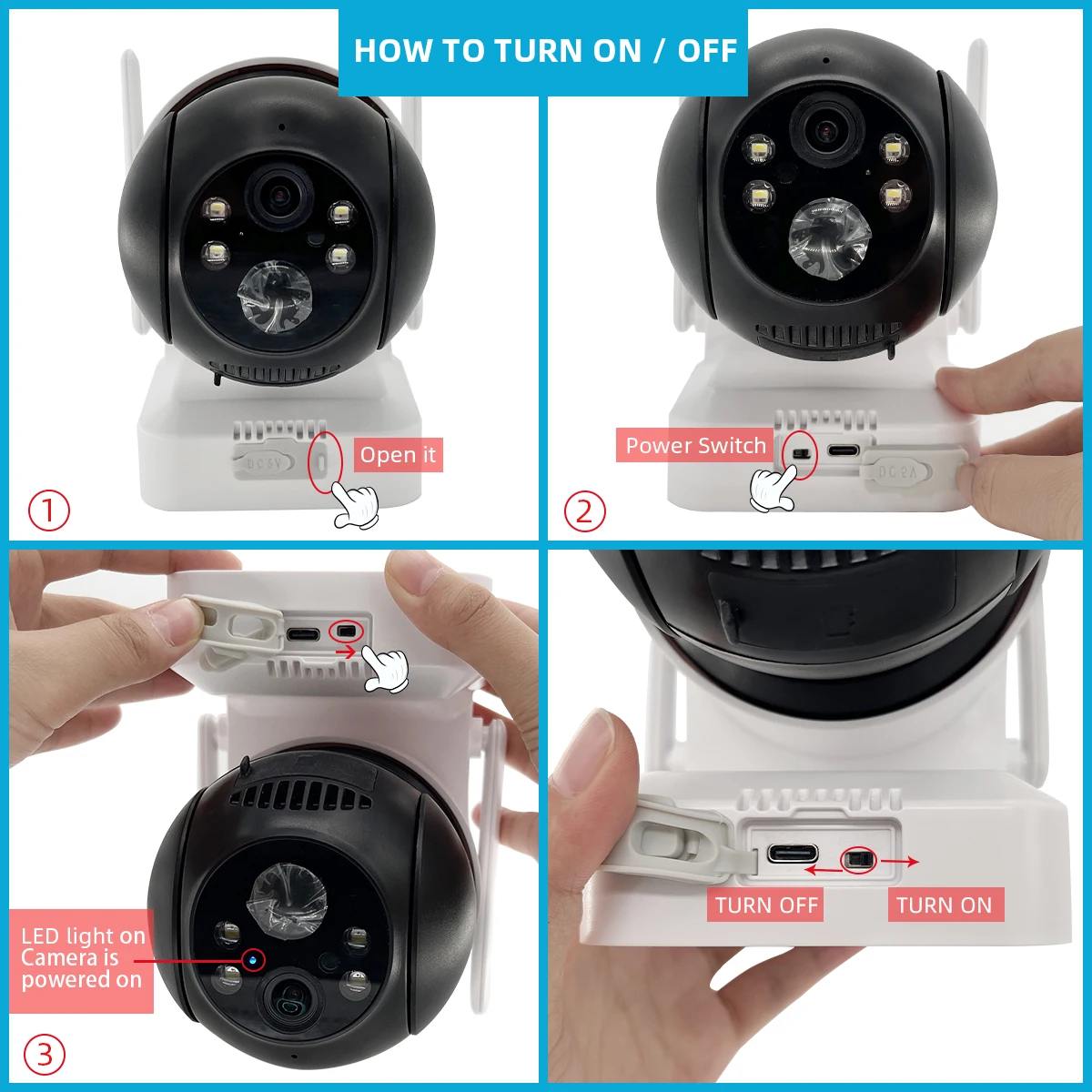 HOW TO TURN ON / OFF

DC5V

Open it

①

Power Switch

DC5V

②

LED light on Camera is powered on

③

TURN OFF

TURN ON