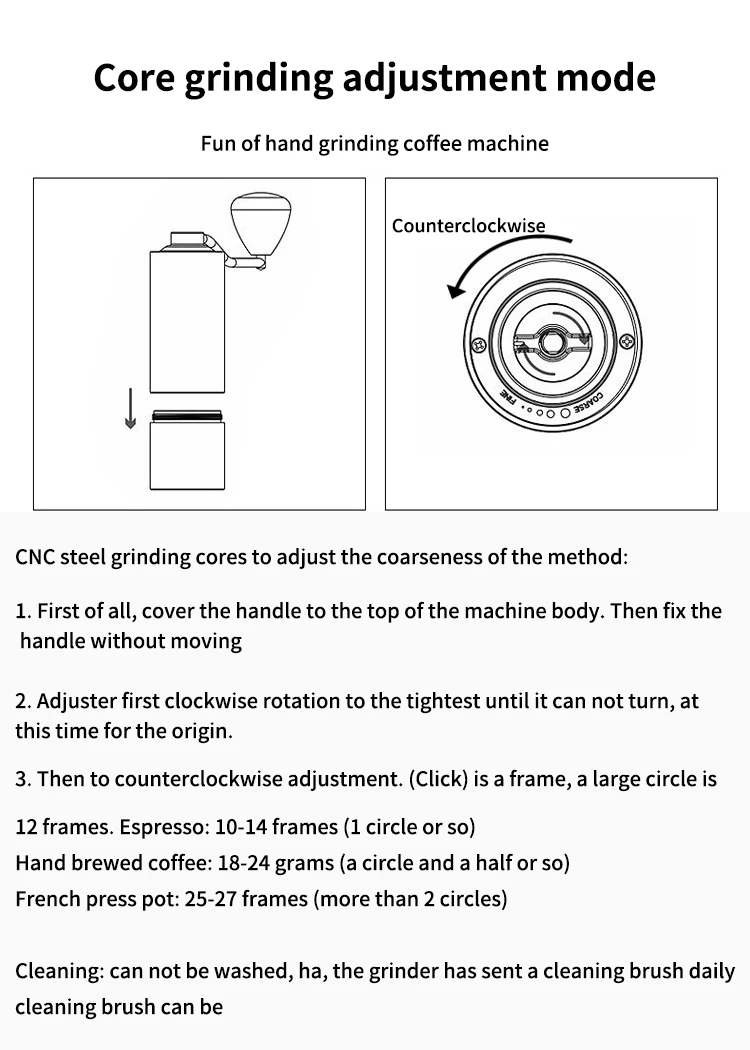 Core grinding adjustment mode

Fun of hand grinding coffee machine

Counterclockwise

FINE

COARSE

CNC steel grinding cores to adjust the coarseness of the method:

1. First of all, cover the handle to the top of the machine body. Then fix the handle without moving

2. Adjuster first clockwise rotation to the tightest until it can not turn, at this time for the origin.

3. Then to counterclockwise adjustment. (Click) is a frame, a large circle is

12 frames. Espresso: 10-14 frames (1 circle or so)
Hand brewed coffee: 18-24 grams (a circle and a half or so)
French press pot: 25-27 frames (more than 2 circles)

Cleaning: can not be washed, ha, the grinder has sent a cleaning brush daily cleaning brush can be