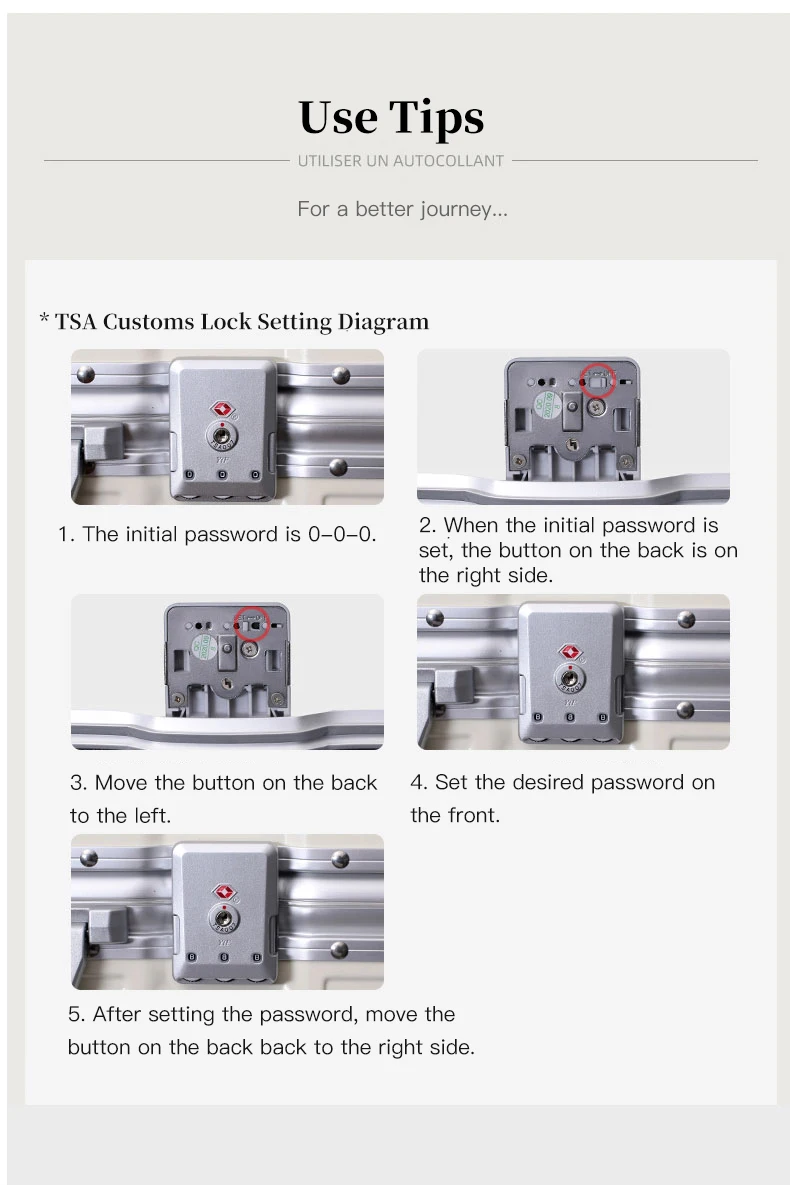 Use Tips

UTILISER UN AUTOCOLLANT

For a better journey...

* TSA Customs Lock Setting Diagram

1. The initial password is 0-0-0.

2. When the initial password is set, the button on the back is on the right side.

3. Move the button on the back to the left.

4. Set the desired password on the front.

5. After setting the password, move the button on the back back to the right side.