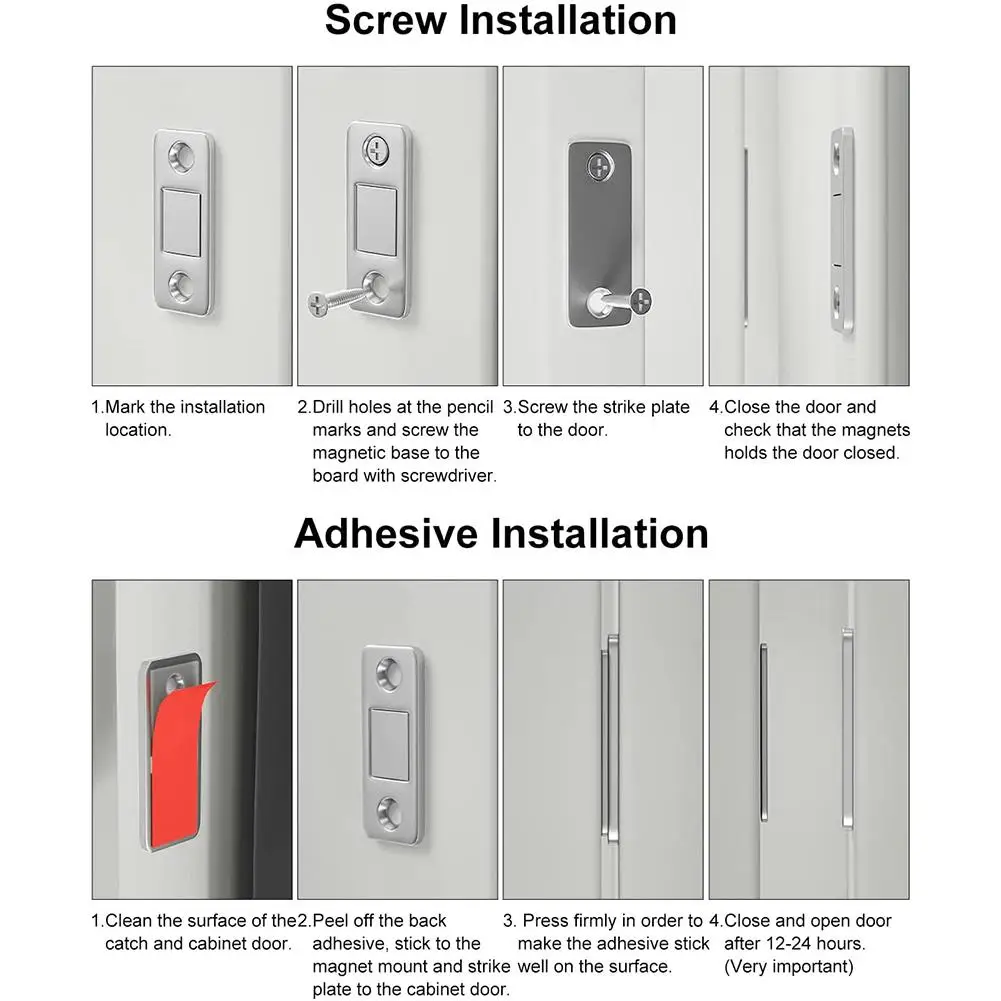 Screw Installation

1.Mark the installation location.

2.Drill holes at the pencil marks and screw the magnetic base to the board with screwdriver.

3.Screw the strike plate to the door.

4.Close the door and check that the magnets holds the door closed.

Adhesive Installation

1.Clean the surface of the catch and cabinet door.

2.Peel off the back adhesive, stick to the magnet mount and strike plate to the cabinet door.

3. Press firmly in order to make the adhesive stick well on the surface.

4.Close and open door after 12-24 hours. (Very important)