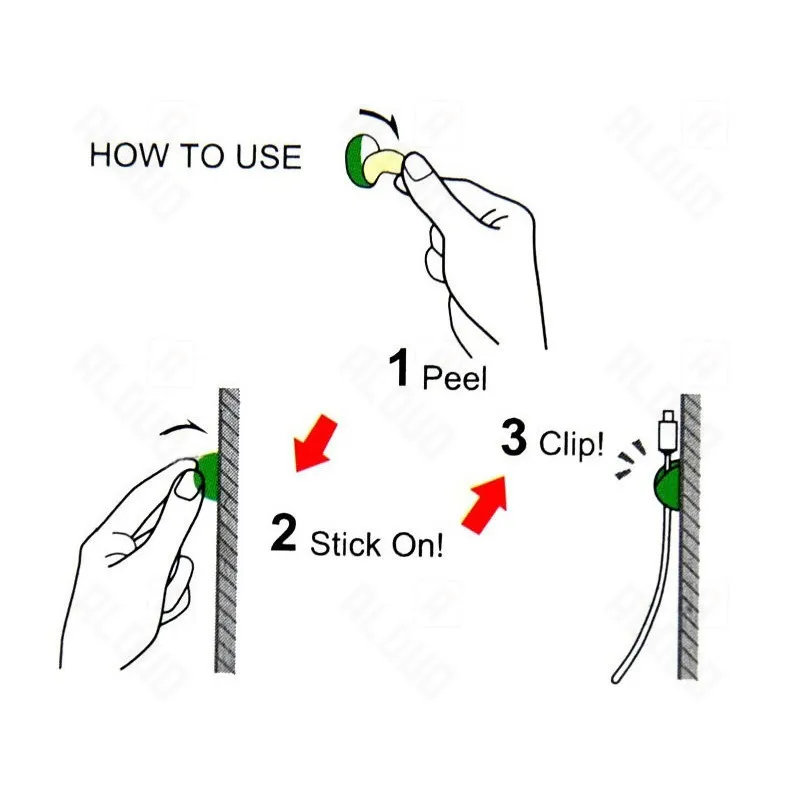 HOW TO USE

1 Peel

2 Stick On!

3 Clip!