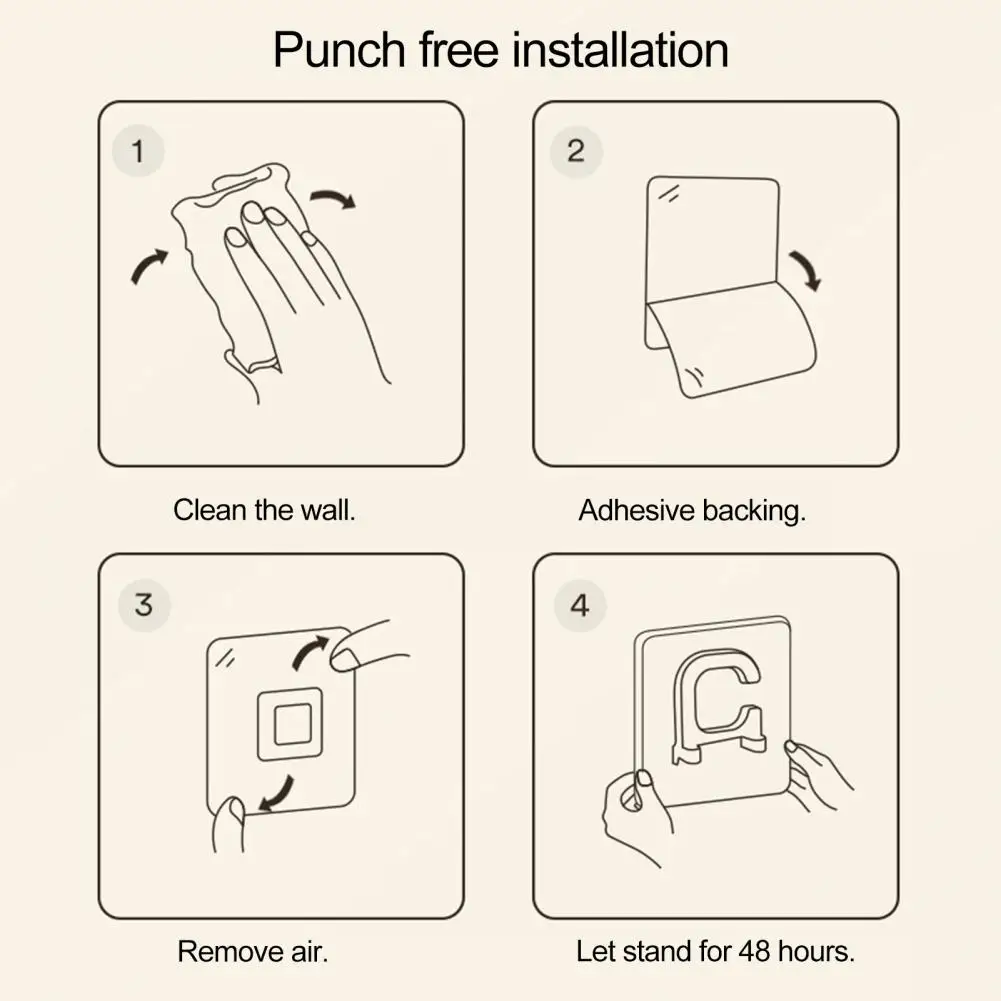 Punch free installation

1

Clean the wall.

2

Adhesive backing.

3

Remove air.

4

Let stand for 48 hours.