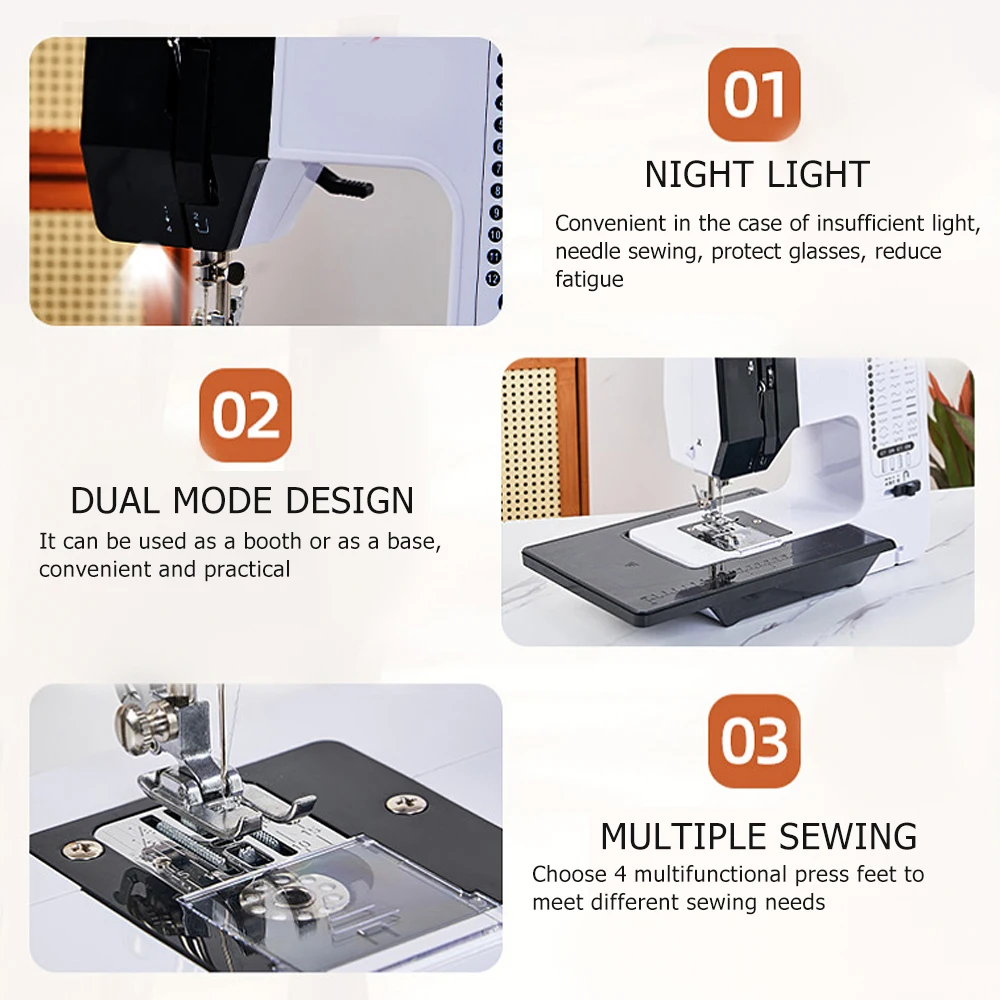 01

NIGHT LIGHT

Convenient in the case of insufficient light, needle sewing, protect glasses, reduce fatigue

02

DUAL MODE DESIGN

It can be used as a booth or as a base, convenient and practical

03

MULTIPLE SEWING

Choose 4 multifunctional press feet to meet different sewing needs