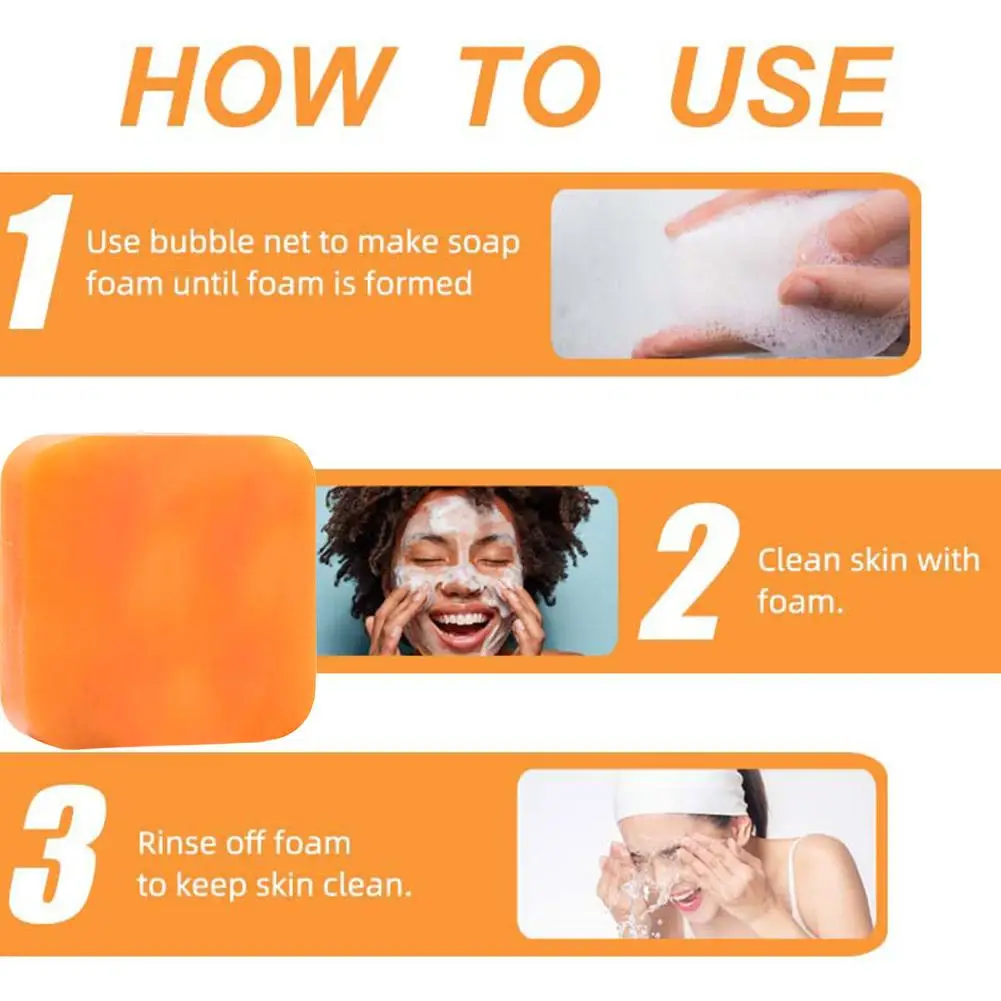 HOW TO USE

1 Use bubble net to make soap foam until foam is formed

2 Clean skin with foam.

3 Rinse off foam to keep skin clean.