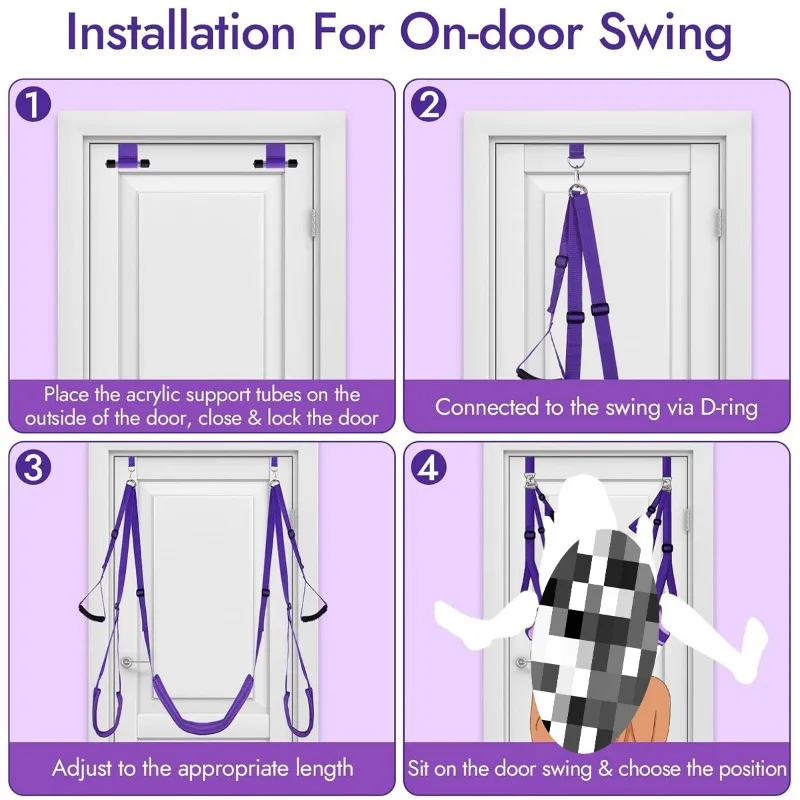 Installation For On-door Swing

1
Place the acrylic support tubes on the outside of the door, close & lock the door

2
Connected to the swing via D-ring

3
Adjust to the appropriate length

4
Sit on the door swing & choose the position