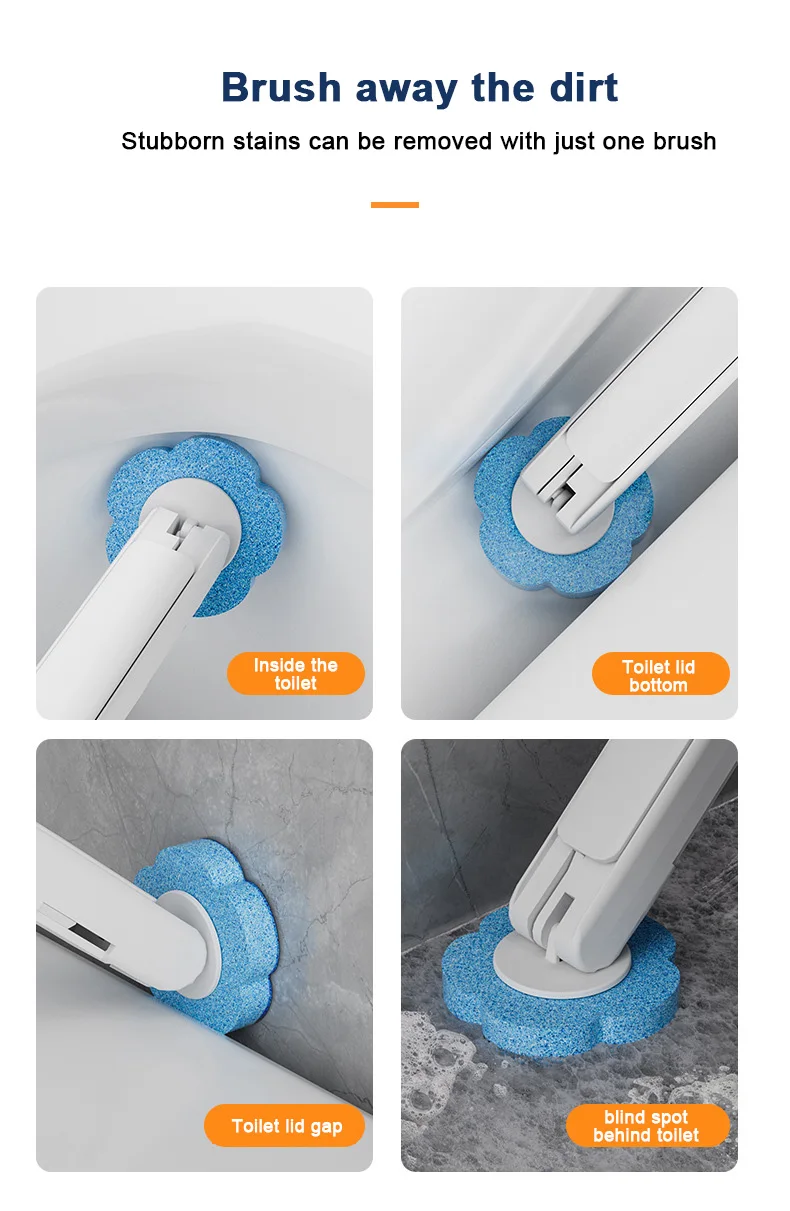 Brush away the dirt

Stubborn stains can be removed with just one brush

Inside the toilet

Toilet lid bottom

Toilet lid gap

blind spot behind toilet