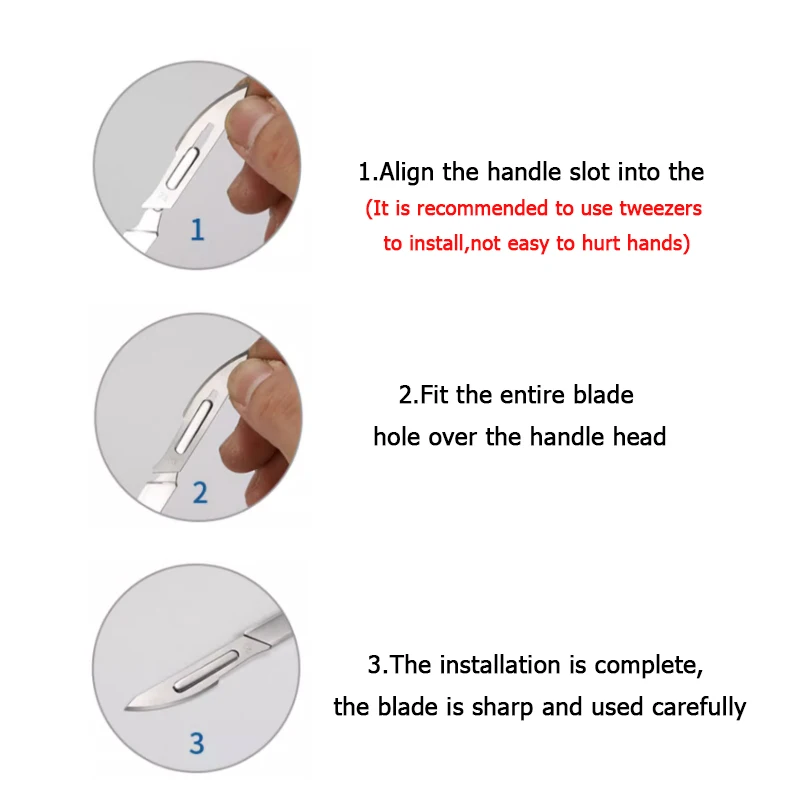 1

1.Align the handle slot into the
(It is recommended to use tweezers to install,not easy to hurt hands)

2

2.Fit the entire blade hole over the handle head

3

3.The installation is complete, the blade is sharp and used carefully