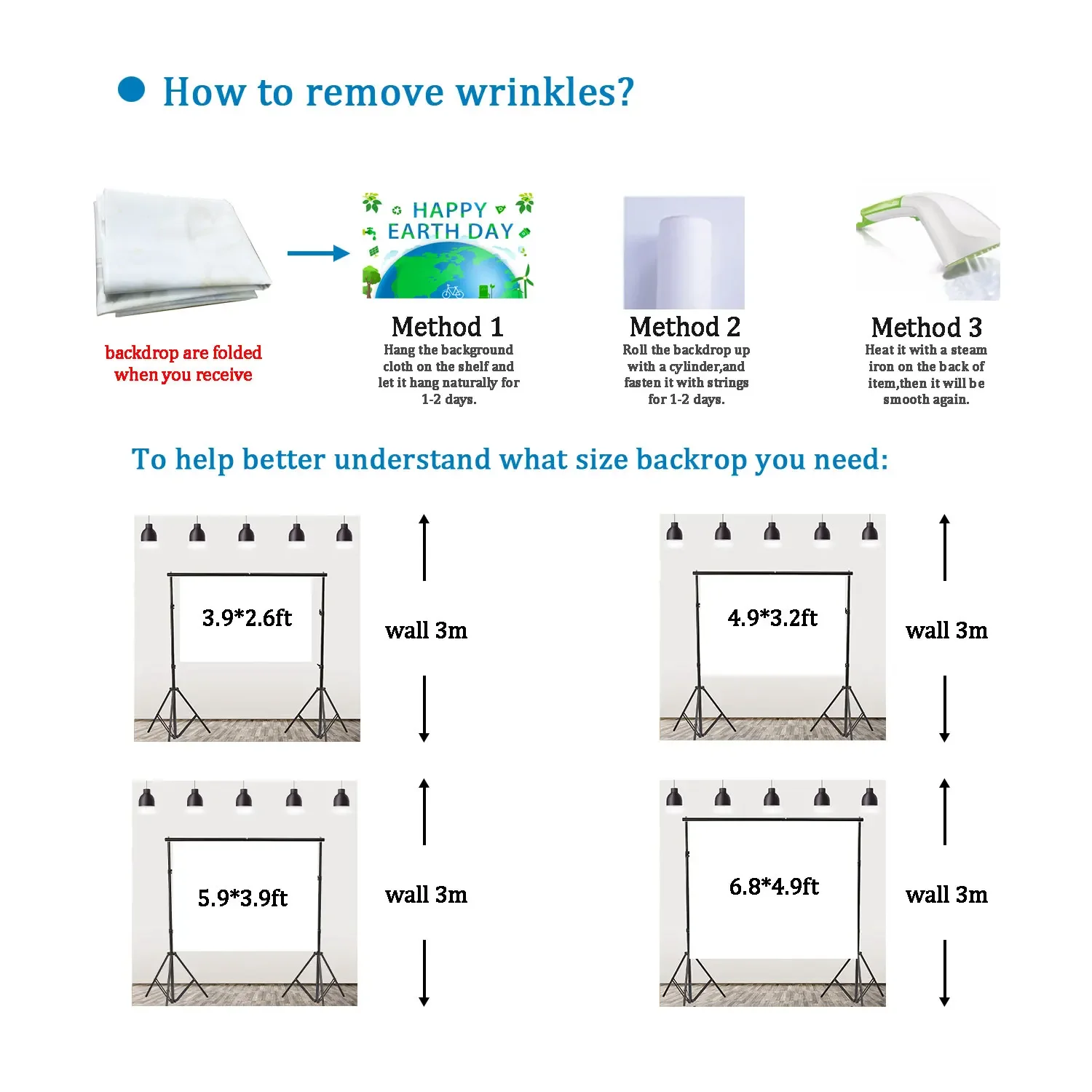 How to remove wrinkles?

backdrop are folded when you receive

HAPPY EARTH DAY

Method 1
Hang the background cloth on the shelf and let it hang naturally for 1-2 days.

Method 2
Roll the backdrop up with a cylinder,and fasten it with strings for 1-2 days.

Method 3
Heat it with a steam iron on the back of item,then it will be smooth again.

To help better understand what size backrop you need:

3.9*2.6ft

wall 3m

4.9*3.2ft

wall 3m

5.9*3.9ft

wall 3m

6.8*4.9ft

wall 3m