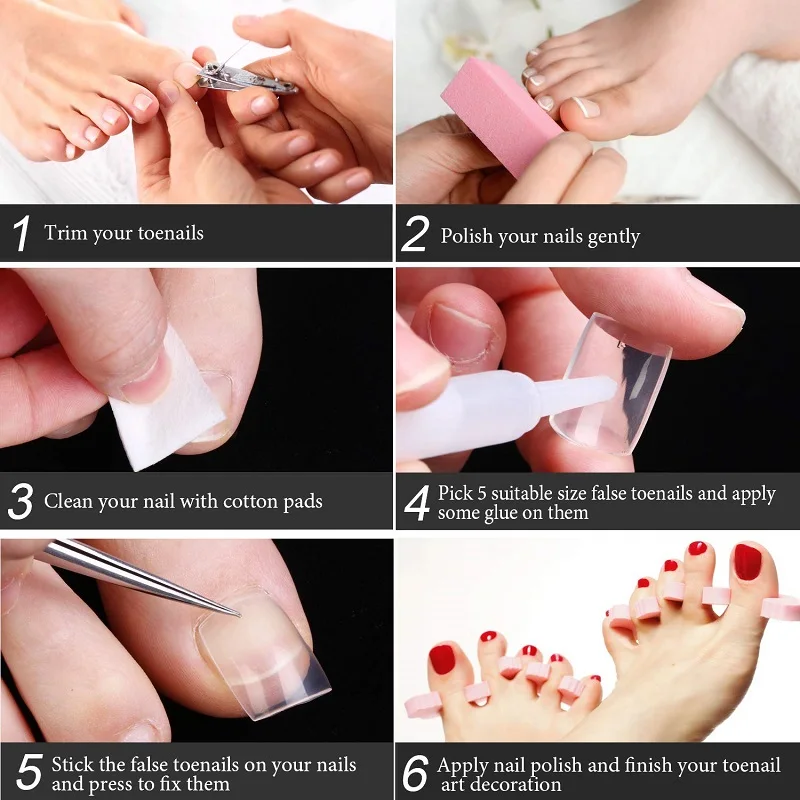 1 Trim your toenails

2 Polish your nails gently

3 Clean your nail with cotton pads

4 Pick 5 suitable size false toenails and apply some glue on them

5 Stick the false toenails on your nails and press to fix them

6 Apply nail polish and finish your toenail art decoration