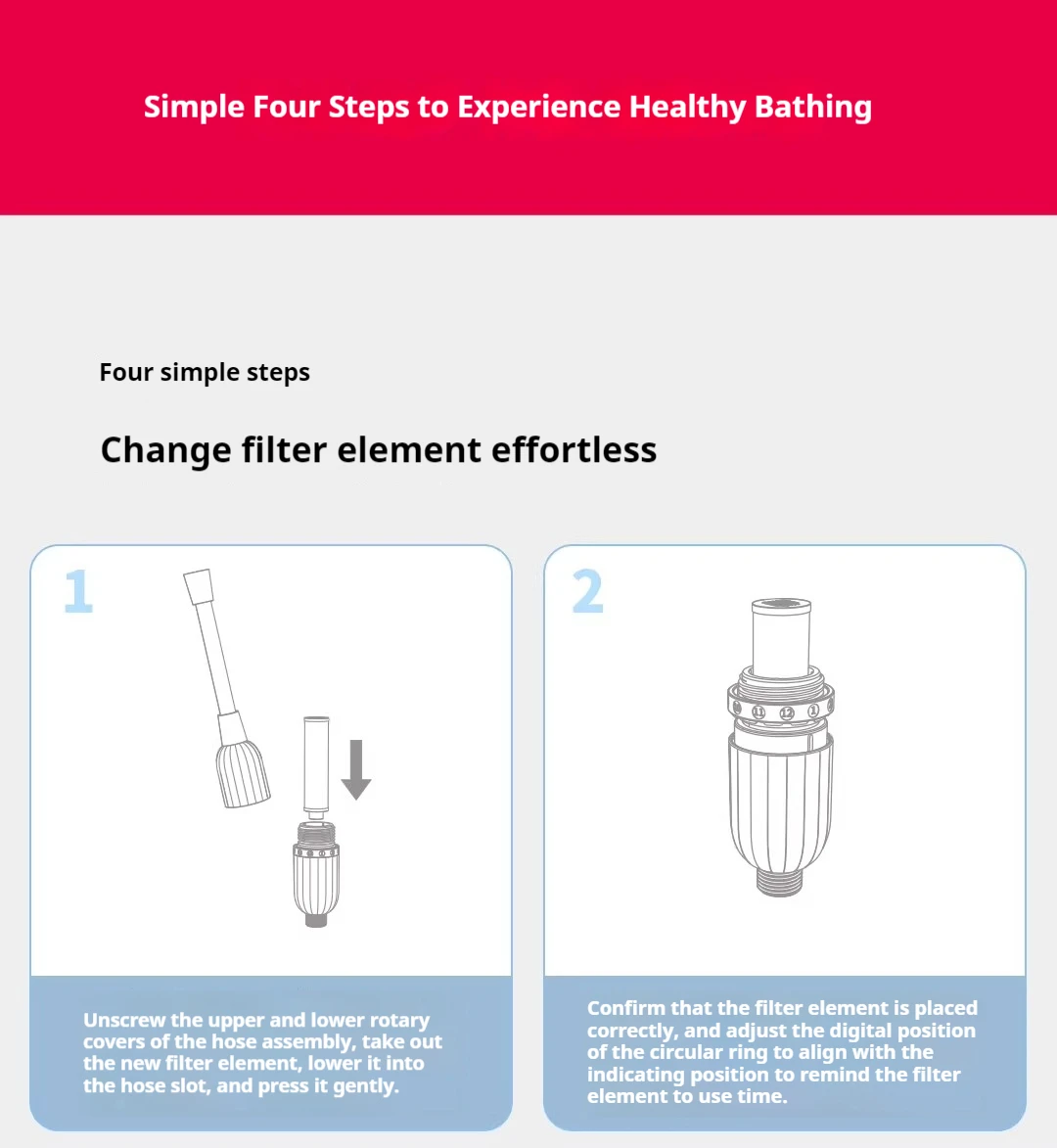 Simple Four Steps to Experience Healthy Bathing

Four simple steps

Change filter element effortless

1

Unscrew the upper and lower rotary covers of the hose assembly, take out the new filter element, lower it into the hose slot, and press it gently.

2

11 12 1

Confirm that the filter element is placed correctly, and adjust the digital position of the circular ring to align with the indicating position to remind the filter element to use time.