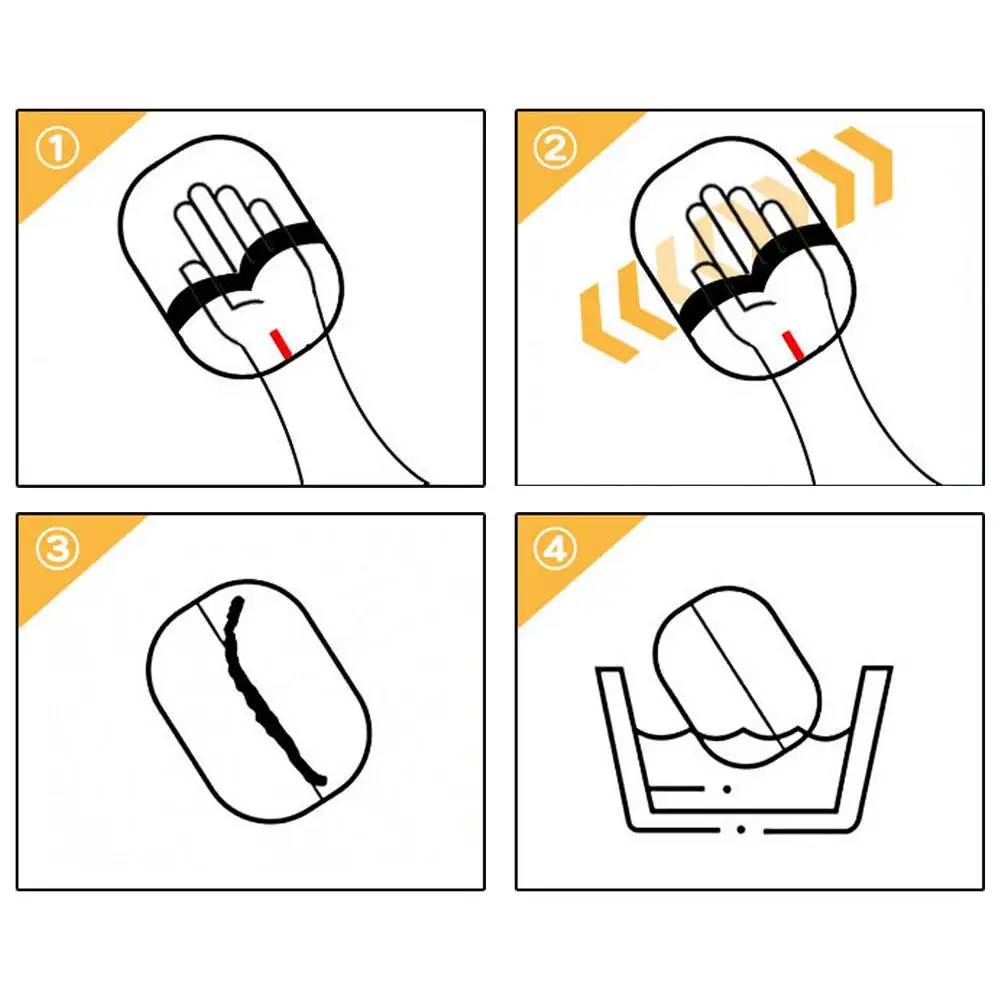 ①

②

③

④