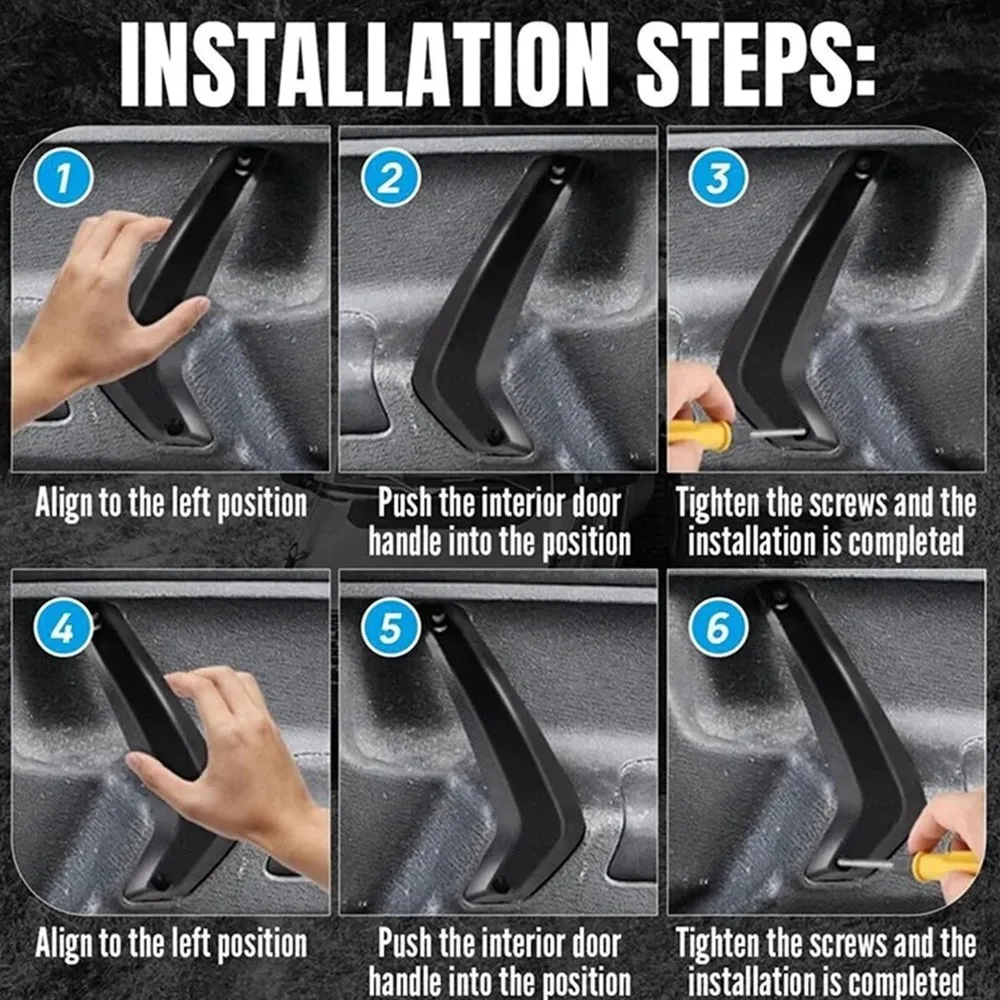 INSTALLATION STEPS:

1
Align to the left position

2
Push the interior door handle into the position

3
Tighten the screws and the installation is completed

4
Align to the left position

5
Push the interior door handle into the position

6
Tighten the screws and the installation is completed