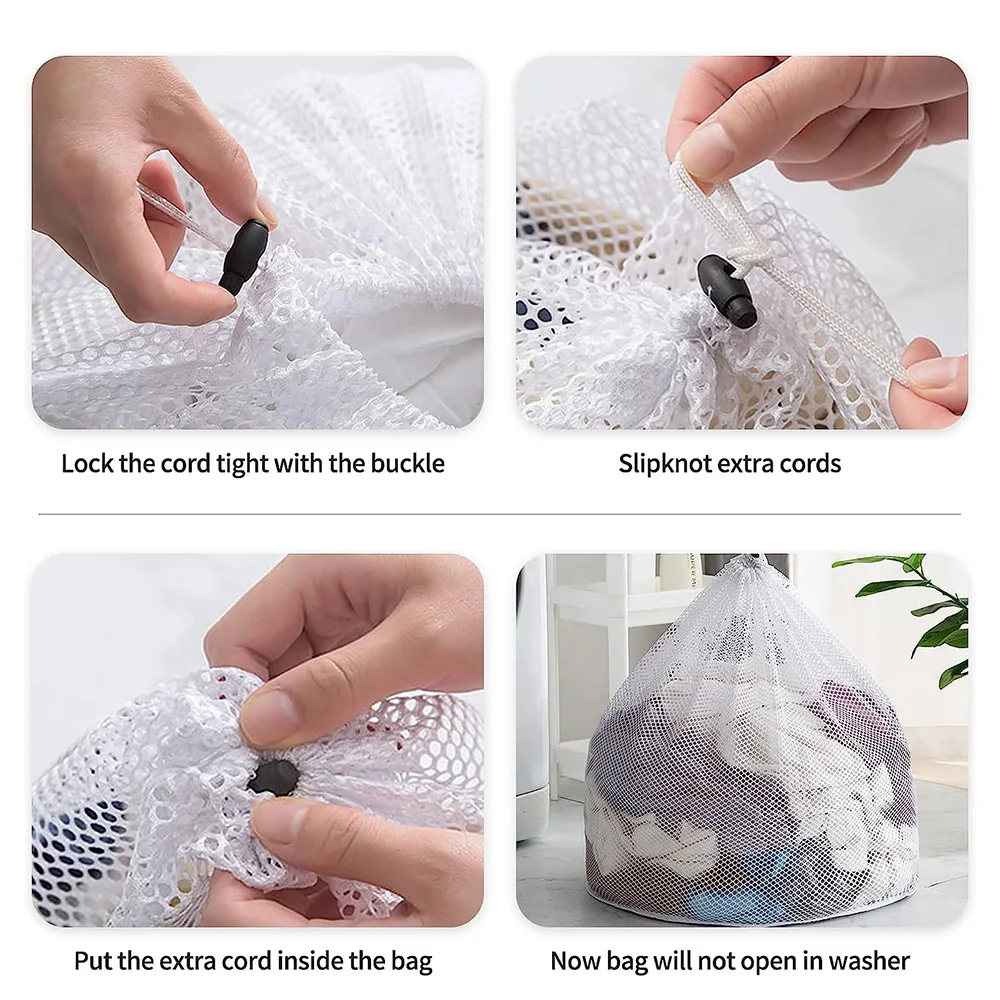 Lock the cord tight with the buckle

Slipknot extra cords

Put the extra cord inside the bag

Now bag will not open in washer