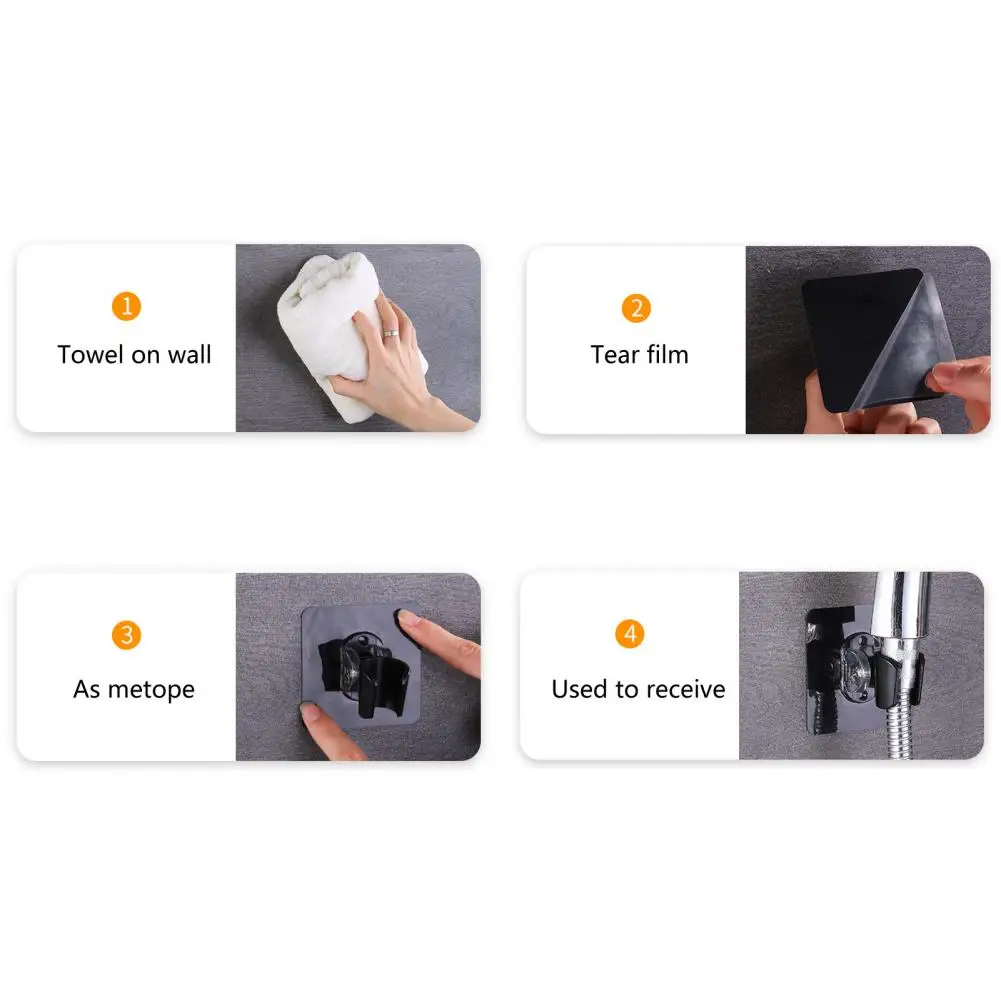 1
Towel on wall

2
Tear film

3
As metope

4
Used to receive