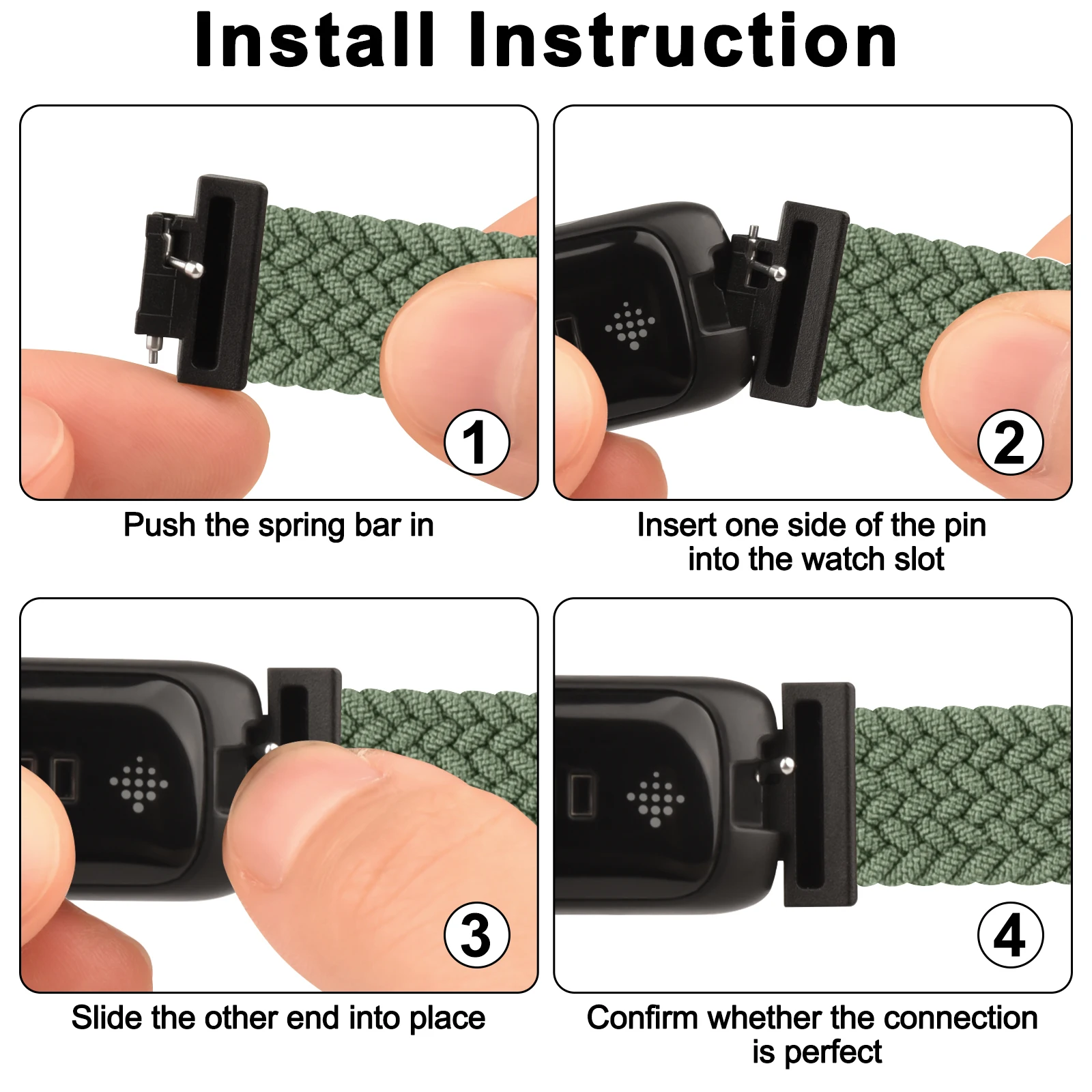 Install Instruction

1

Push the spring bar in

2

Insert one side of the pin into the watch slot

3

Slide the other end into place

4

Confirm whether the connection is perfect