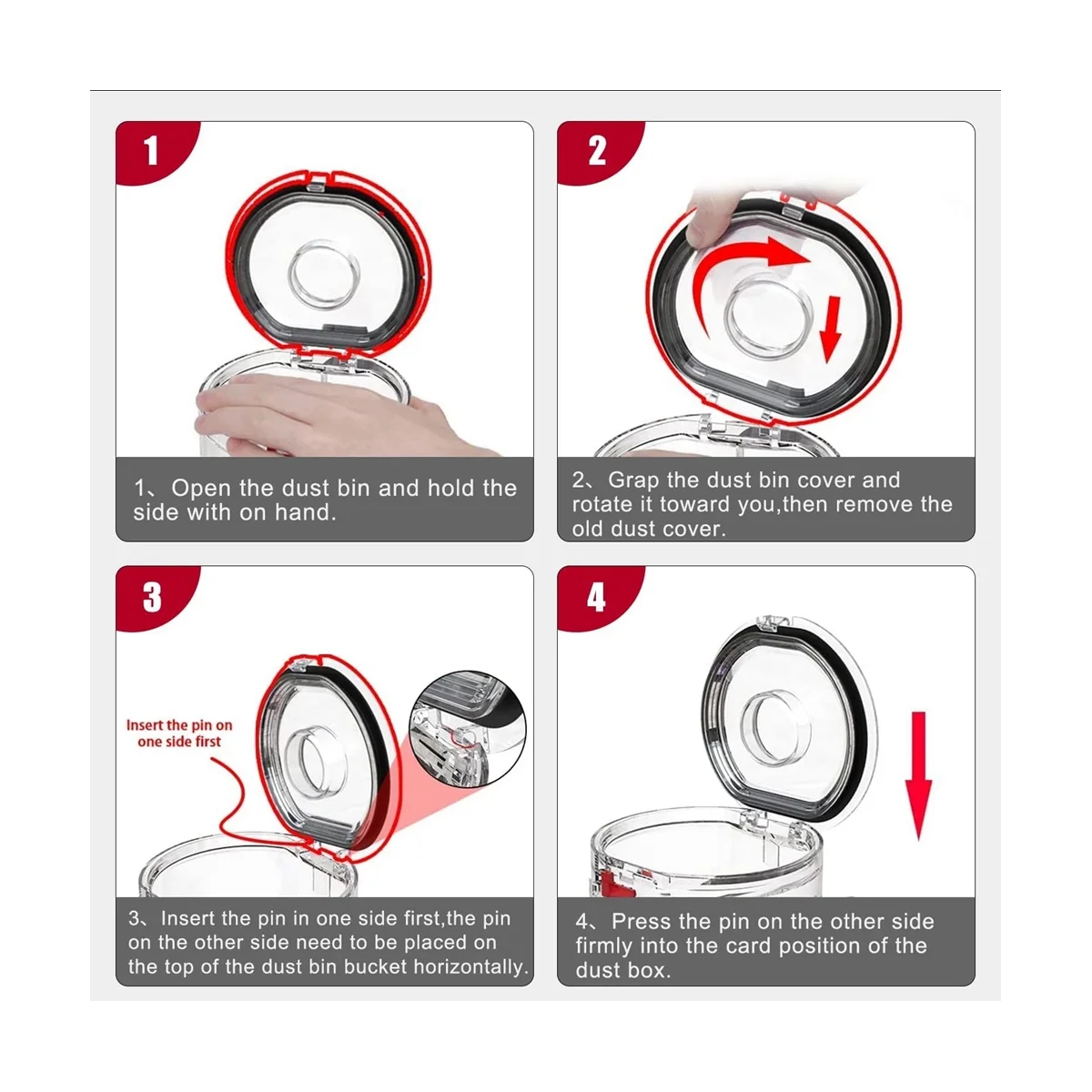 1

1、Open the dust bin and hold the side with on hand.

2

2、Grap the dust bin cover and rotate it toward you,then remove the old dust cover.

3

Insert the pin on one side first

3、Insert the pin in one side first,the pin on the other side need to be placed on the top of the dust bin bucket horizontally.

4

4、Press the pin on the other side firmly into the card position of the dust box.