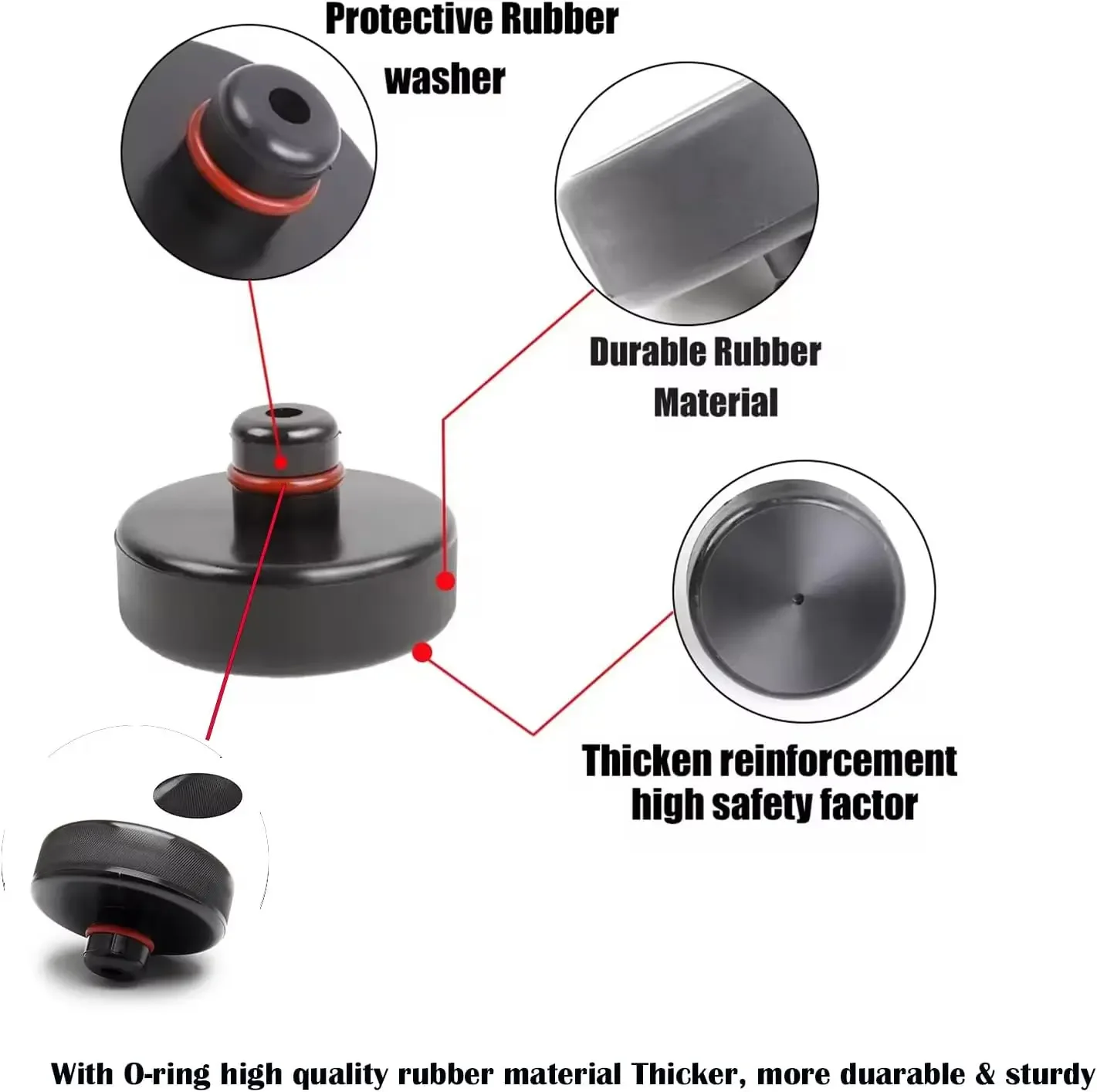 Protective Rubber washer

Durable Rubber Material

Thicken reinforcement high safety factor

With O-ring high quality rubber material Thicker, more duarable & sturdy