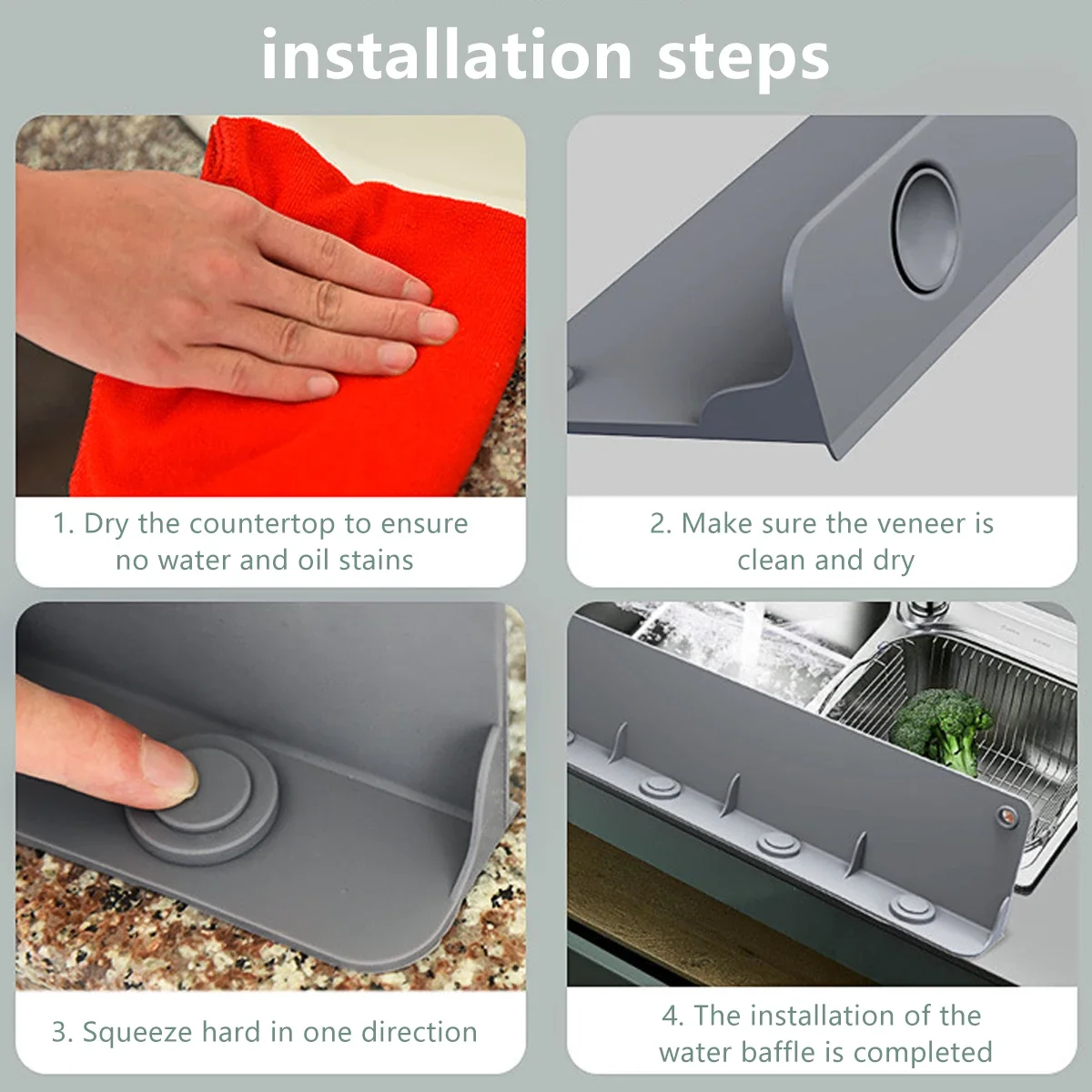 installation steps

1. Dry the countertop to ensure no water and oil stains

2. Make sure the veneer is clean and dry

3. Squeeze hard in one direction

4. The installation of the water baffle is completed