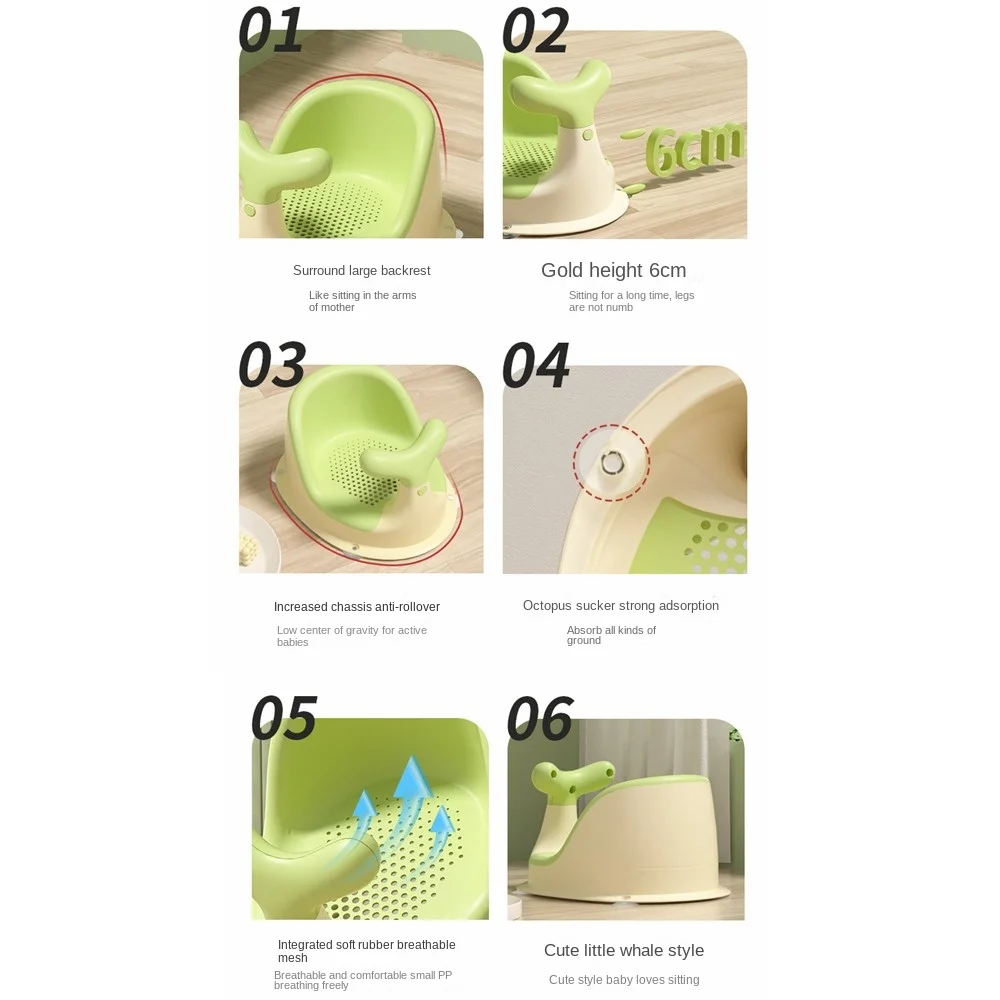 01

Surround large backrest

Like sitting in the arms of mother

02

6cm

Gold height 6cm

Sitting for a long time, legs are not numb

03

Increased chassis anti-rollover

Low center of gravity for active babies

04

Octopus sucker strong adsorption

Absorb all kinds of ground

05

Integrated soft rubber breathable mesh

Breathable and comfortable small PP breathing freely

06

Cute little whale style

Cute style baby loves sitting