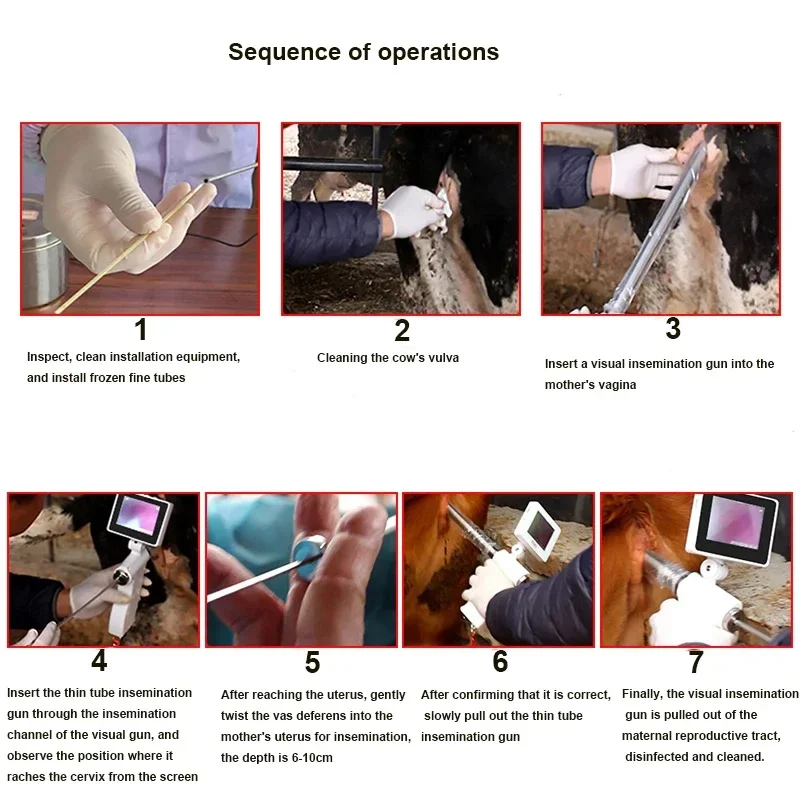 Sequence of operations

1
Inspect, clean installation equipment, and install frozen fine tubes

2
Cleaning the cow's vulva

3
Insert a visual insemination gun into the mother's vagina

4
Insert the thin tube insemination gun through the insemination channel of the visual gun, and observe the position where it raches the cervix from the screen

5
After reaching the uterus, gently twist the vas deferens into the mother's uterus for insemination, the depth is 6-10cm

6
After confirming that it is correct, slowly pull out the thin tube insemination gun

7
Finally, the visual insemination gun is pulled out of the maternal reproductive tract, disinfected and cleaned.