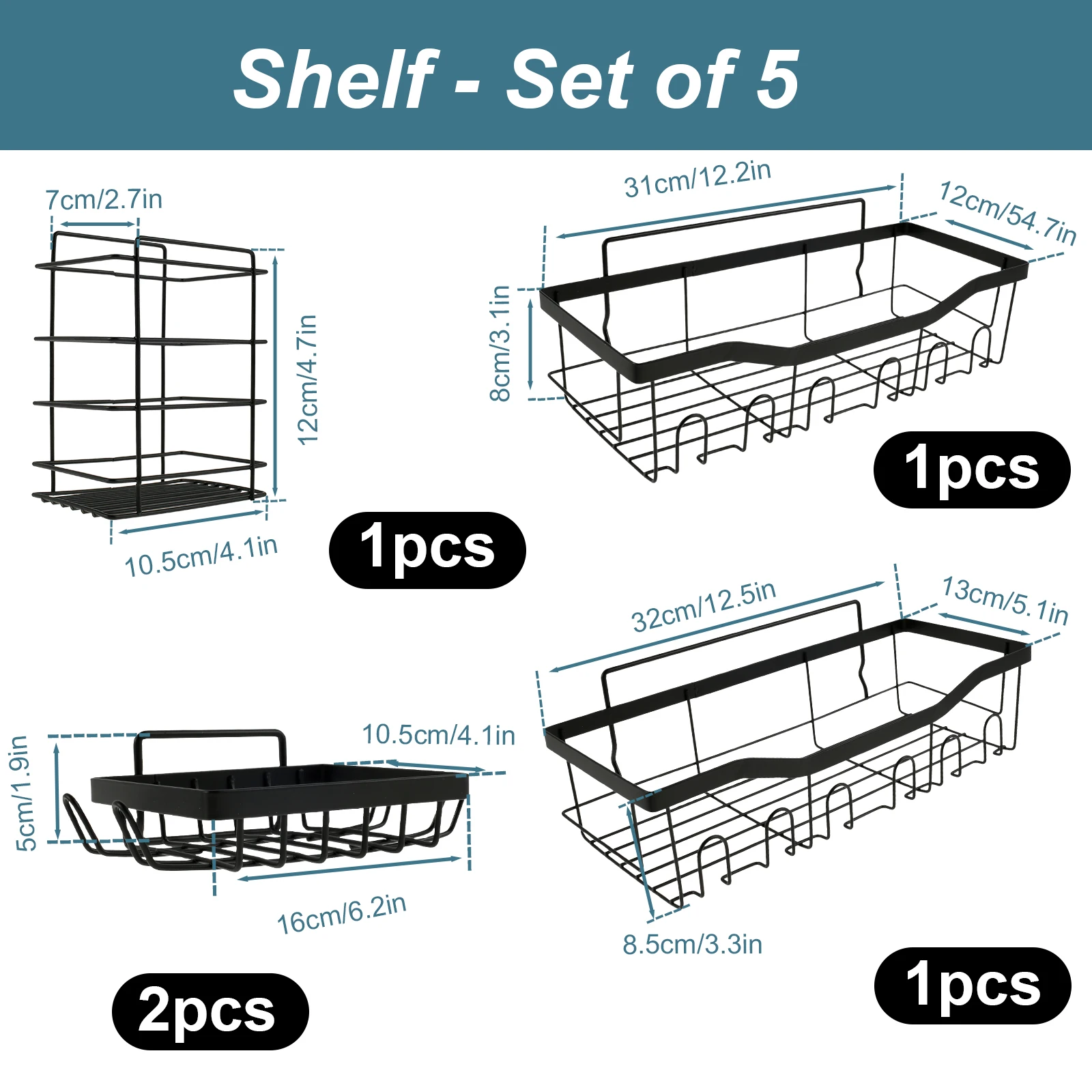 Shelf - Set of 5

7cm/2.7in

12cm/4.7in

10.5cm/4.1in

1pcs

31cm/12.2in

12cm/54.7in

8cm/3.1in

1pcs

5cm/1.9in

10.5cm/4.1in

16cm/6.2in

2pcs

32cm/12.5in

13cm/5.1in

8.5cm/3.3in

1pcs