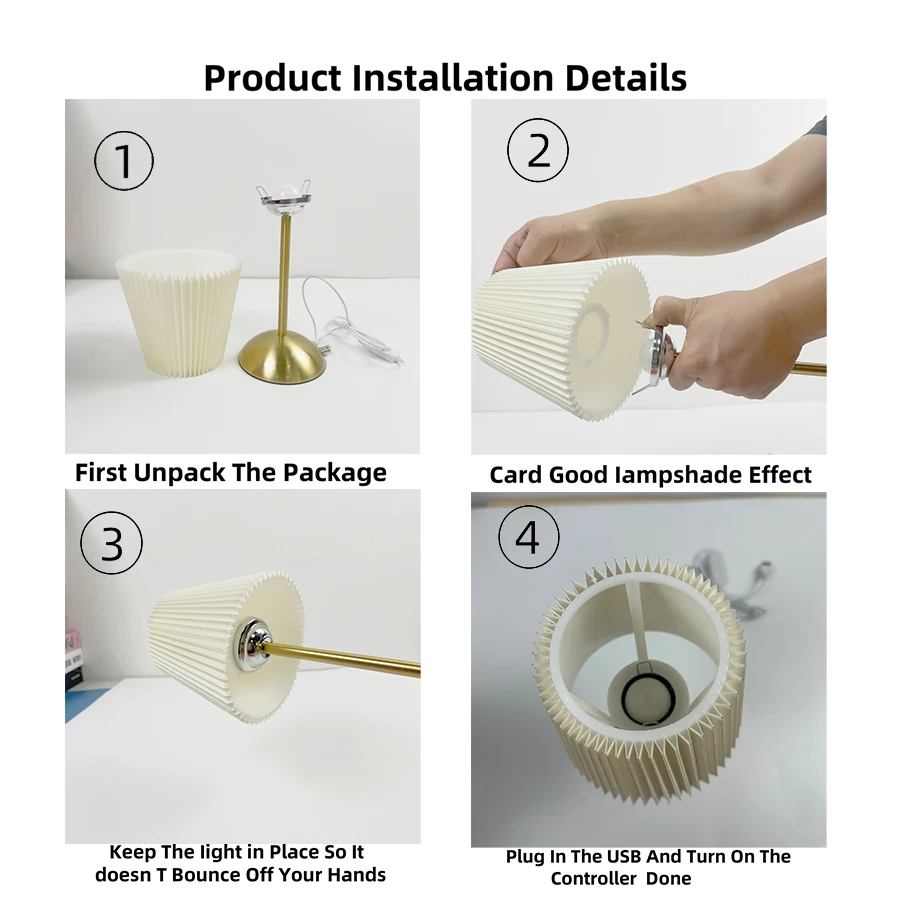 Product Installation Details

1

First Unpack The Package

2

Card Good lampshade Effect

3

Keep The light in Place So It doesn T Bounce Off Your Hands

4

Plug In The USB And Turn On The Controller Done