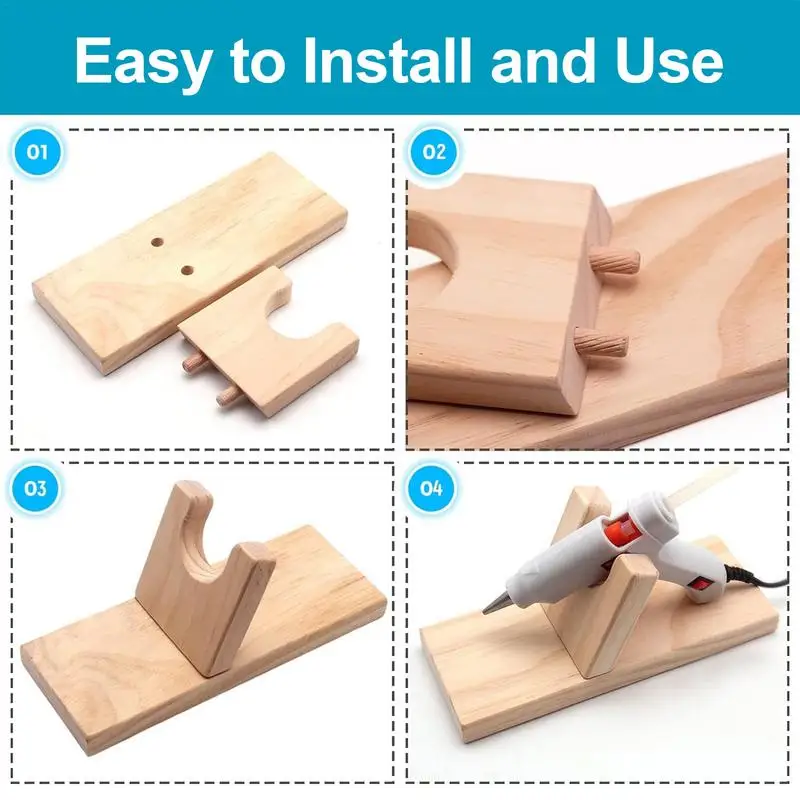 Easy to Install and Use

01

02

03

04