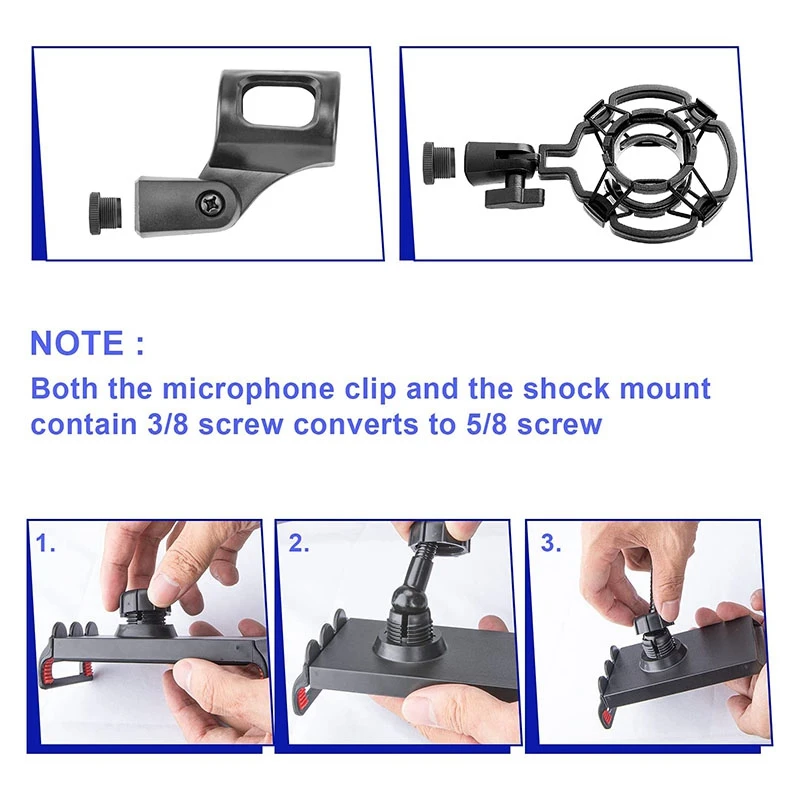 NOTE :

Both the microphone clip and the shock mount contain 3/8 screw converts to 5/8 screw

1.

2.

3.