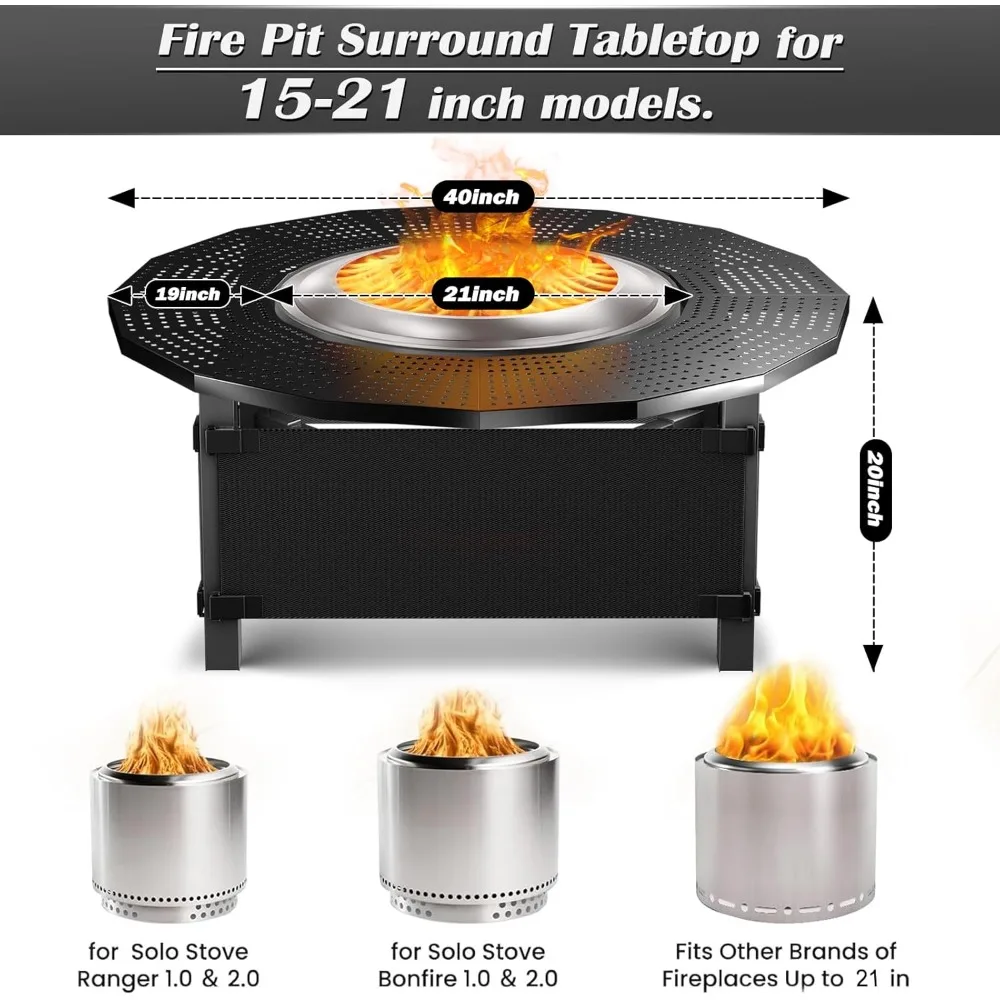 Fire Pit Surround Tabletop for
15-21 inch models.

40inch

19inch

21inch

20inch

for Solo Stove Ranger 1.0 & 2.0

for Solo Stove Bonfire 1.0 & 2.0

Fits Other Brands of Fireplaces Up to 21 in