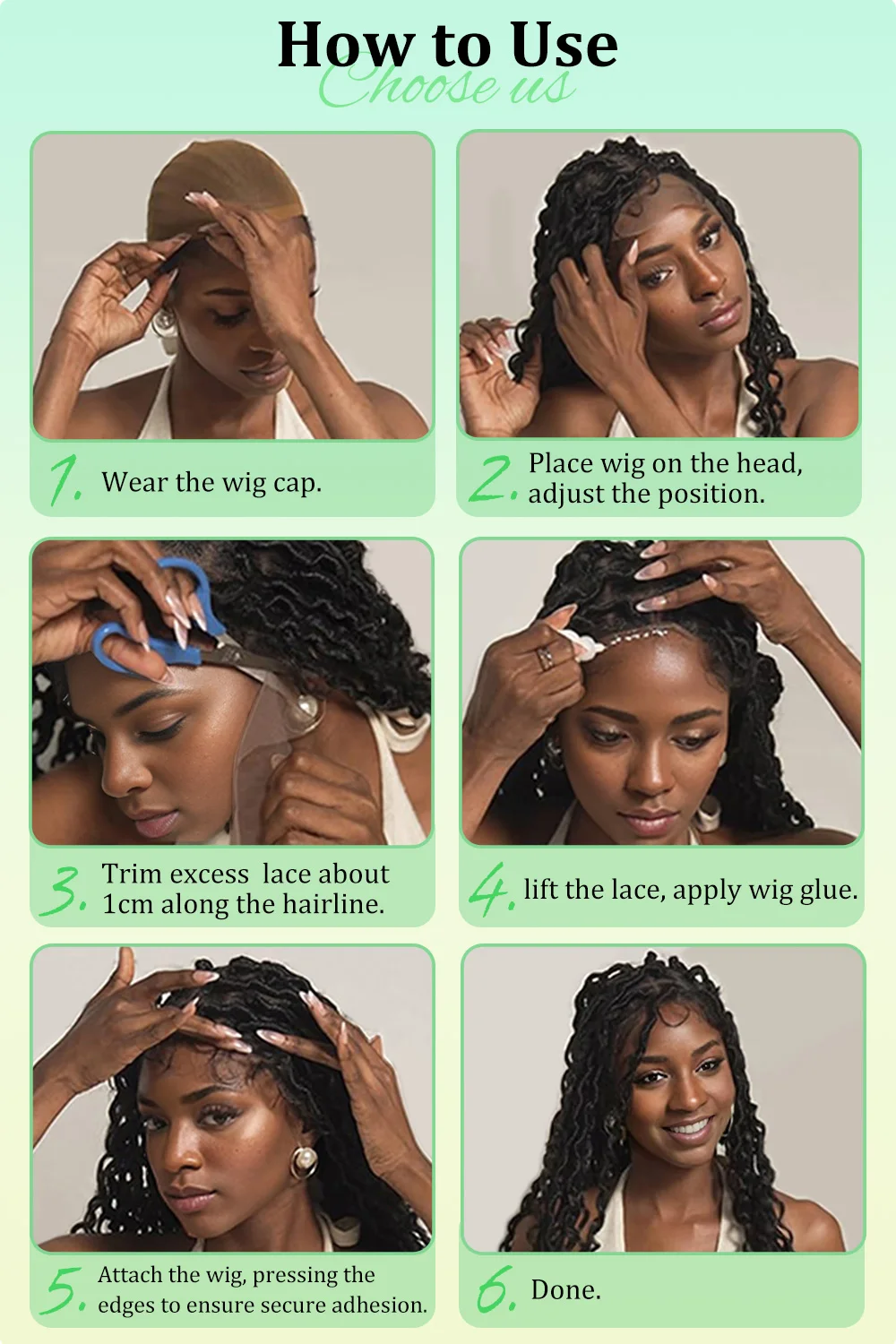 How to Use
Choose us

1. Wear the wig cap.

2. Place wig on the head, adjust the position.

3. Trim excess lace about 1cm along the hairline.

4. lift the lace, apply wig glue.

5. Attach the wig, pressing the edges to ensure secure adhesion.

6. Done.