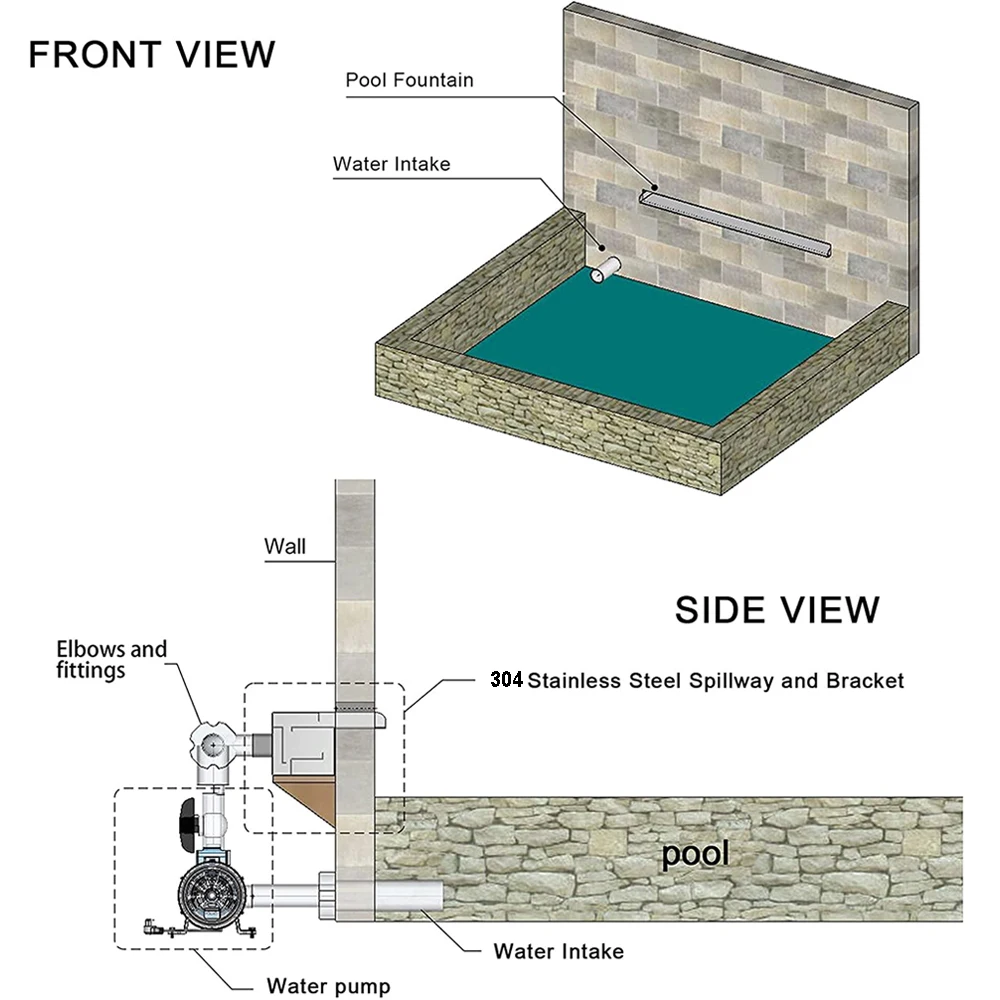 FRONT VIEW

Pool Fountain

Water Intake

Wall

SIDE VIEW

Elbows and fittings

304 Stainless Steel Spillway and Bracket

pool

Water Intake

Water pump