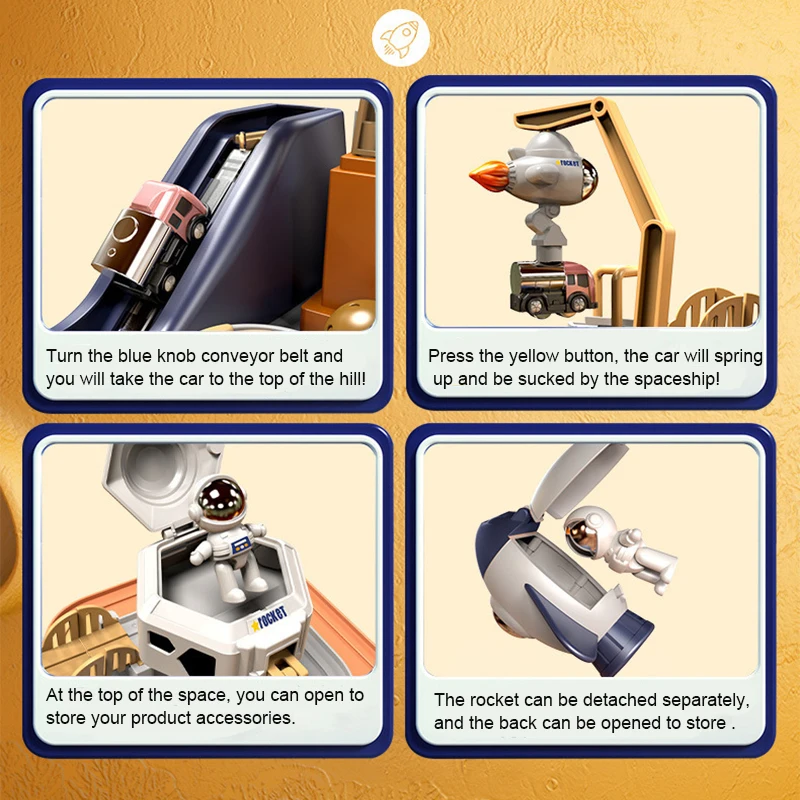 Turn the blue knob conveyor belt and you will take the car to the top of the hill!

ROCKET

Press the yellow button, the car will spring up and be sucked by the spaceship!

ROCKET

At the top of the space, you can open to store your product accessories.

The rocket can be detached separately, and the back can be opened to store .