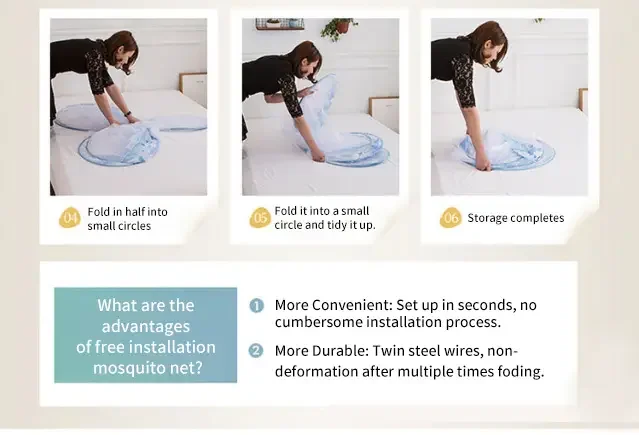 04 Fold in half into small circles

05 Fold it into a small circle and tidy it up.

06 Storage completes

What are the advantages of free installation mosquito net?

1 More Convenient: Set up in seconds, no cumbersome installation process.

2 More Durable: Twin steel wires, non-deformation after multiple times foding.