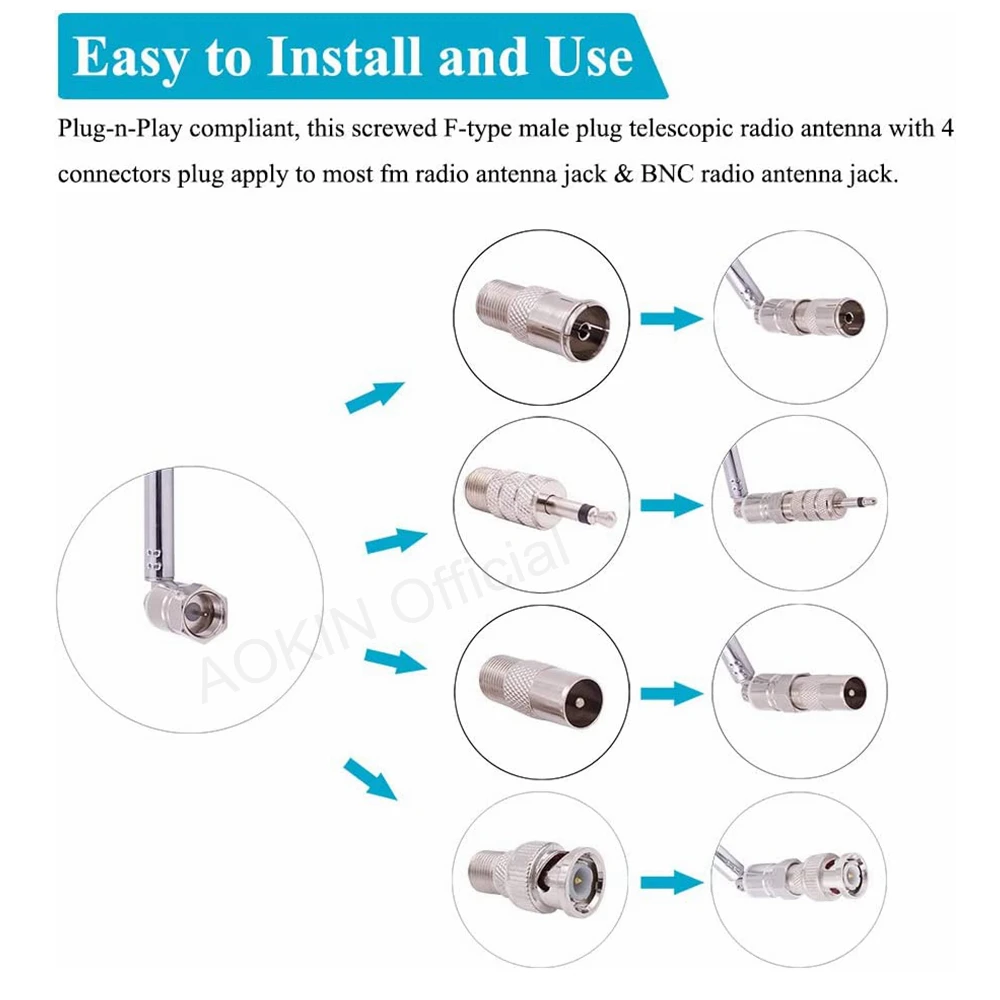 Easy to Install and Use

Plug-n-Play compliant, this screwed F-type male plug telescopic radio antenna with 4 connectors plug apply to most fm radio antenna jack & BNC radio antenna jack.

AOKIN Official