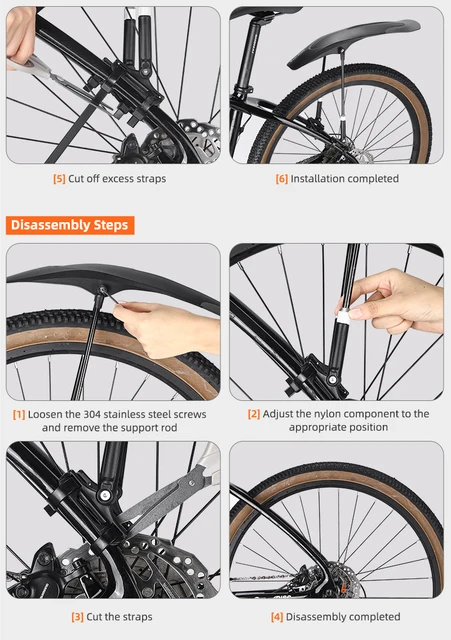 [5] Cut off excess straps

[6] Installation completed

Disassembly Steps

[1] Loosen the 304 stainless steel screws and remove the support rod

[2] Adjust the nylon component to the appropriate position

[3] Cut the straps

[4] Disassembly completed