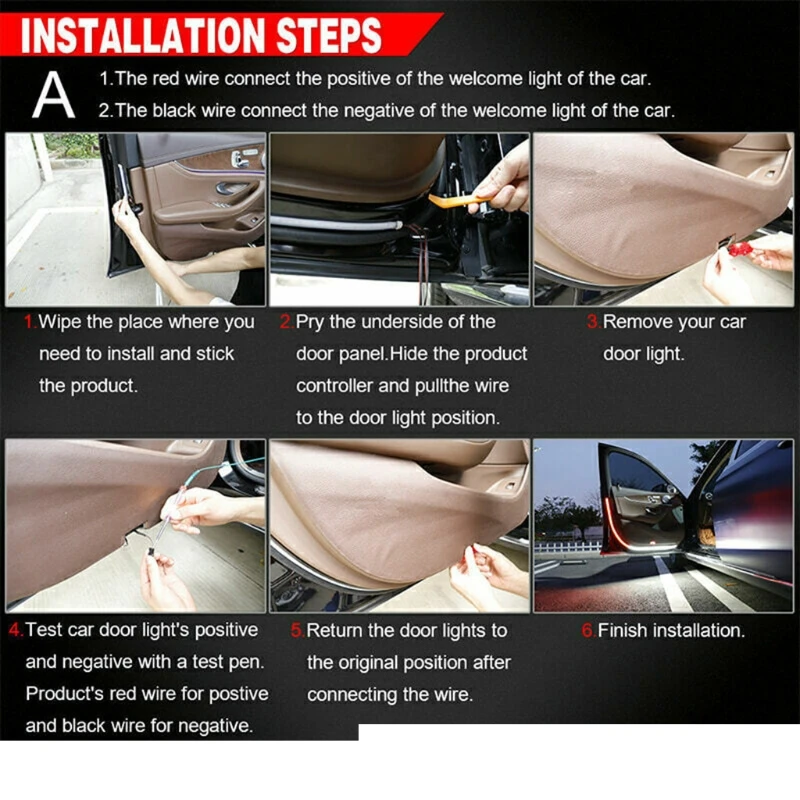 INSTALLATION STEPS

A

1.The red wire connect the positive of the welcome light of the car.
2.The black wire connect the negative of the welcome light of the car.

1.Wipe the place where you need to install and stick the product.

2.Pry the underside of the door panel.Hide the product controller and pullthe wire to the door light position.

3.Remove your car door light.

4.Test car door light's positive and negative with a test pen. Product's red wire for postive and black wire for negative.

5.Return the door lights to the original position after connecting the wire.

6.Finish installation.