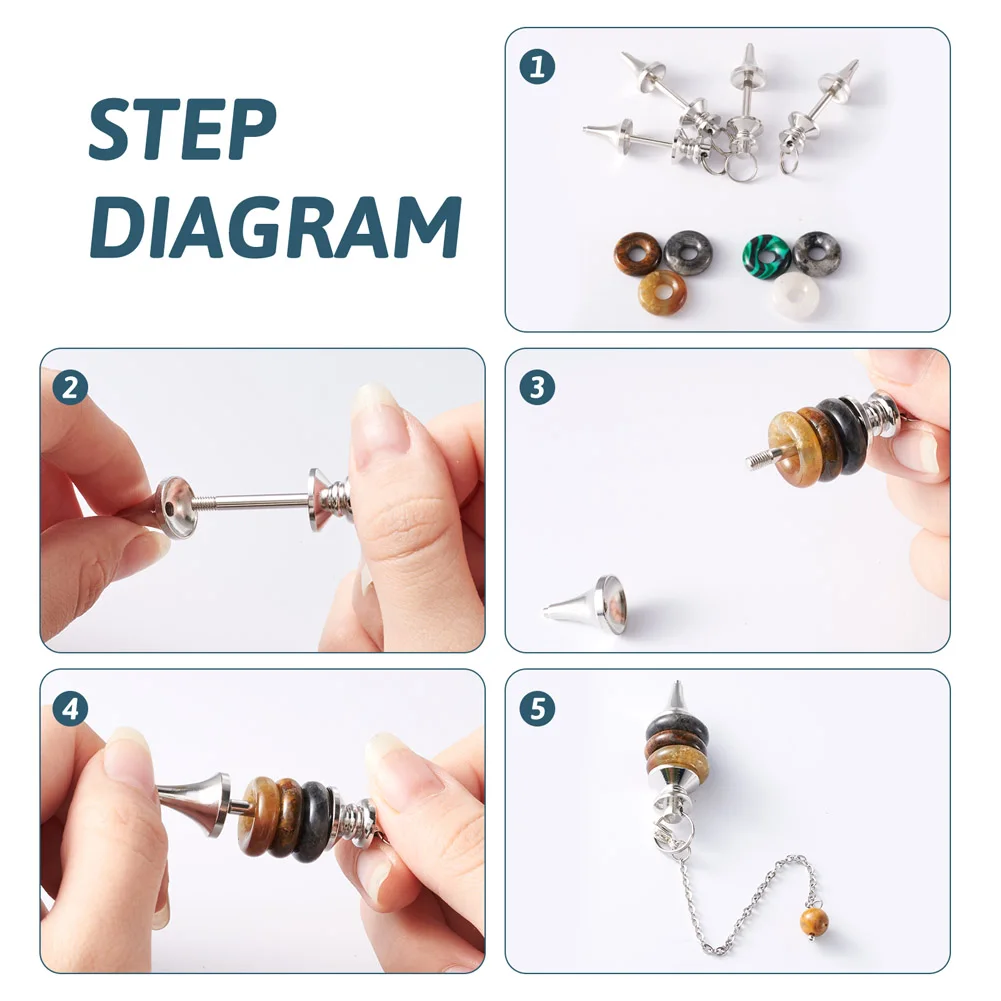 STEP DIAGRAM

1

2

3

4

5