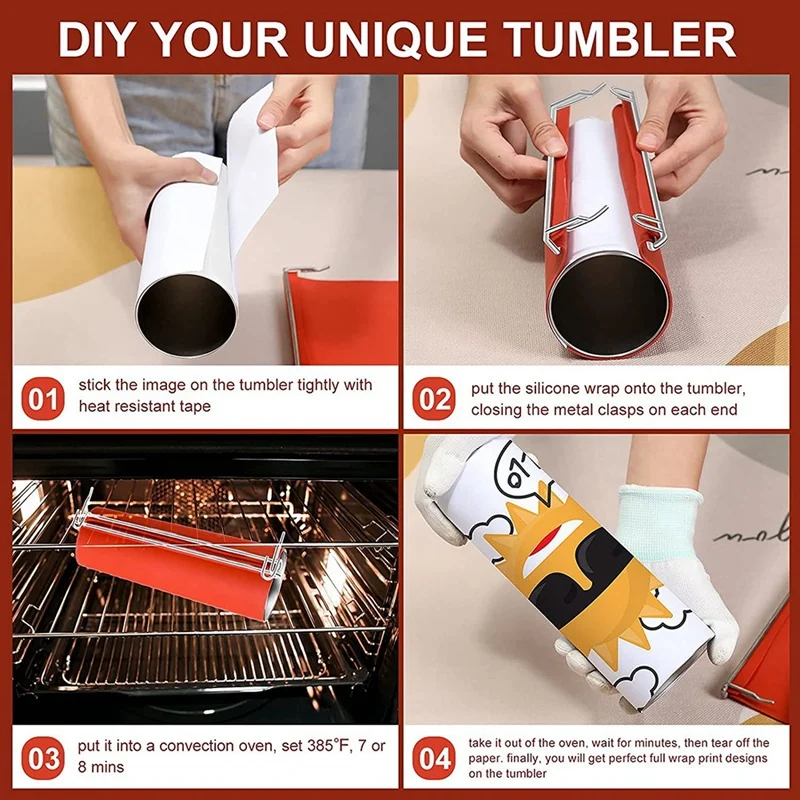 DIY YOUR UNIQUE TUMBLER

01 stick the image on the tumbler tightly with heat resistant tape

02 put the silicone wrap onto the tumbler, closing the metal clasps on each end

03 put it into a convection oven, set 385°F, 7 or 8 mins

04 take it out of the oven, wait for minutes, then tear off the paper. finally, you will get perfect full wrap print designs on the tumbler