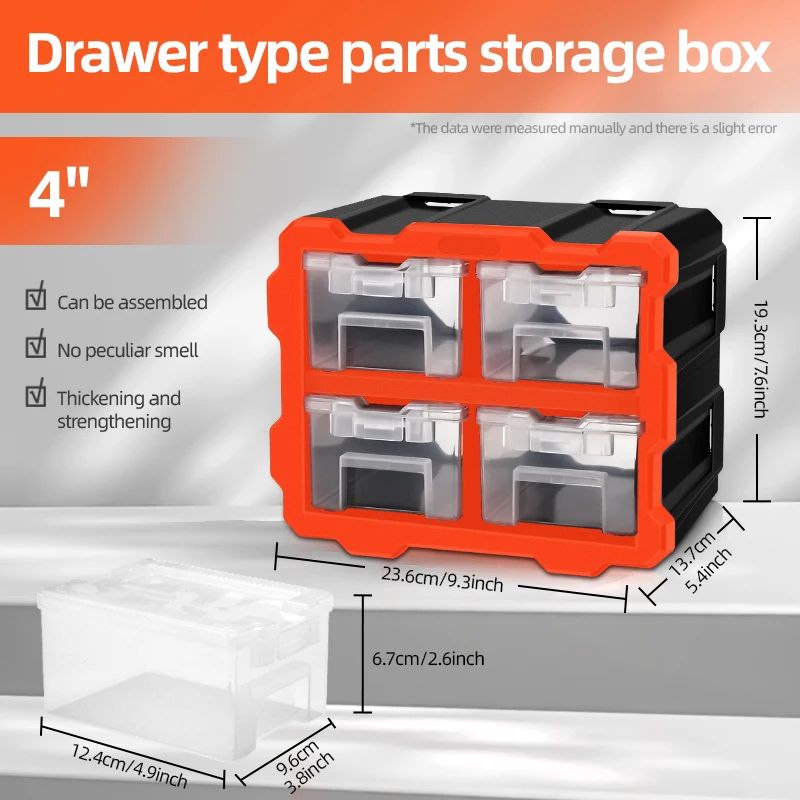 Drawer type parts storage box

*The data were measured manually and there is a slight error

4"

Can be assembled

No peculiar smell

Thickening and strengthening

19.3cm/7.6inch

23.6cm/9.3inch

13.7cm
5.4inch

6.7cm/2.6inch

12.4cm/4.9inch

9.6cm
3.8inch