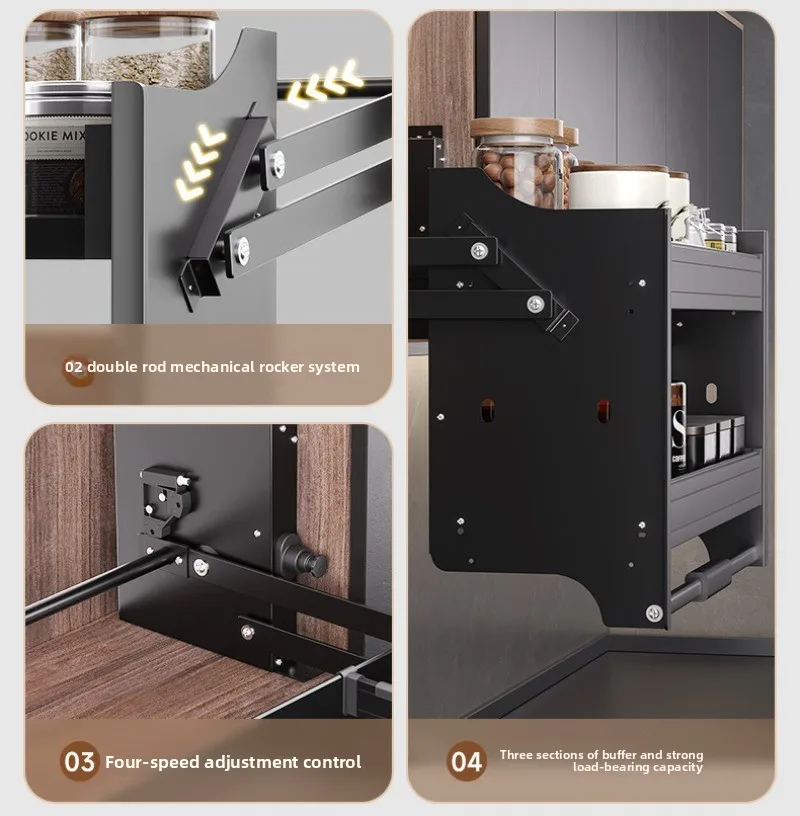 OOKIE MIX

02 double rod mechanical rocker system

03 Four-speed adjustment control

04 Three sections of buffer and strong load-bearing capacity